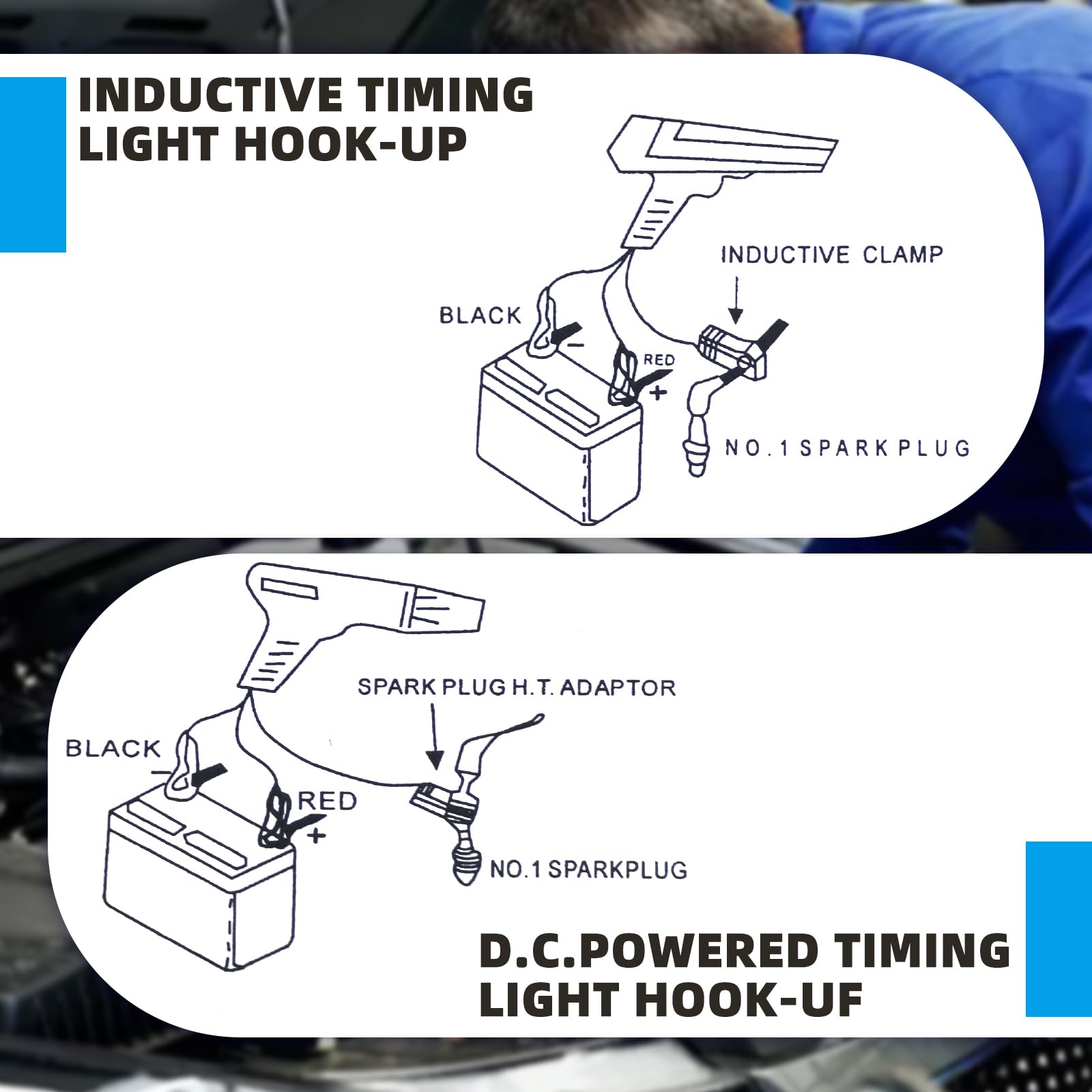 INDUCTIVE TIMING LIGHT HOOK-UP

INDUCTIVE CLAMP

BLACK

−

RED

+

NO.1 SPARK PLUG

SPARK PLUG H.T. ADAPTOR

BLACK

−

RED

+

NO.1 SPARKPLUG

D.C.POWERED TIMING LIGHT HOOK-UF