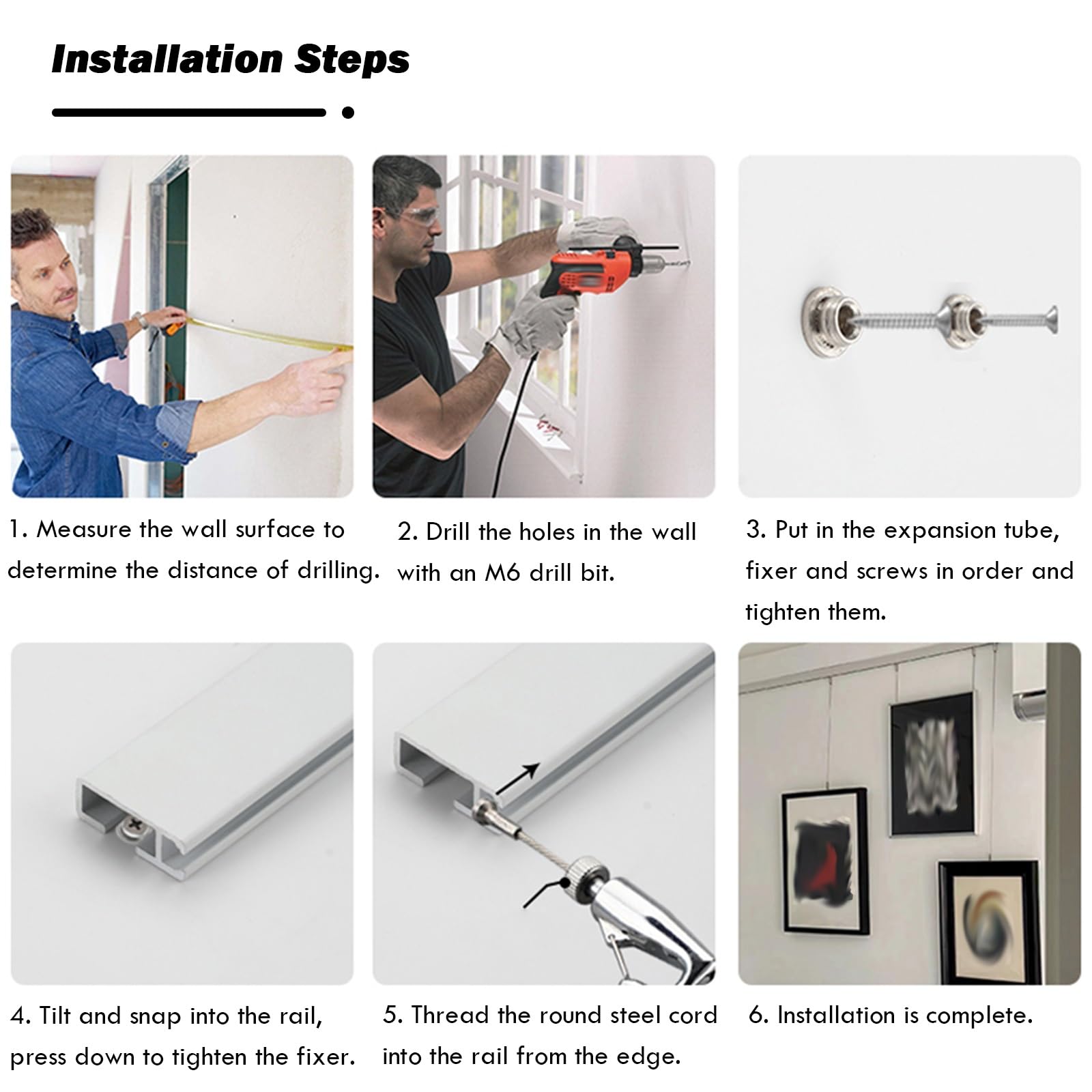 Installation Steps

1. Measure the wall surface to determine the distance of drilling.

2. Drill the holes in the wall with an M6 drill bit.

3. Put in the expansion tube, fixer and screws in order and tighten them.

4. Tilt and snap into the rail, press down to tighten the fixer.

5. Thread the round steel cord into the rail from the edge.

6. Installation is complete.