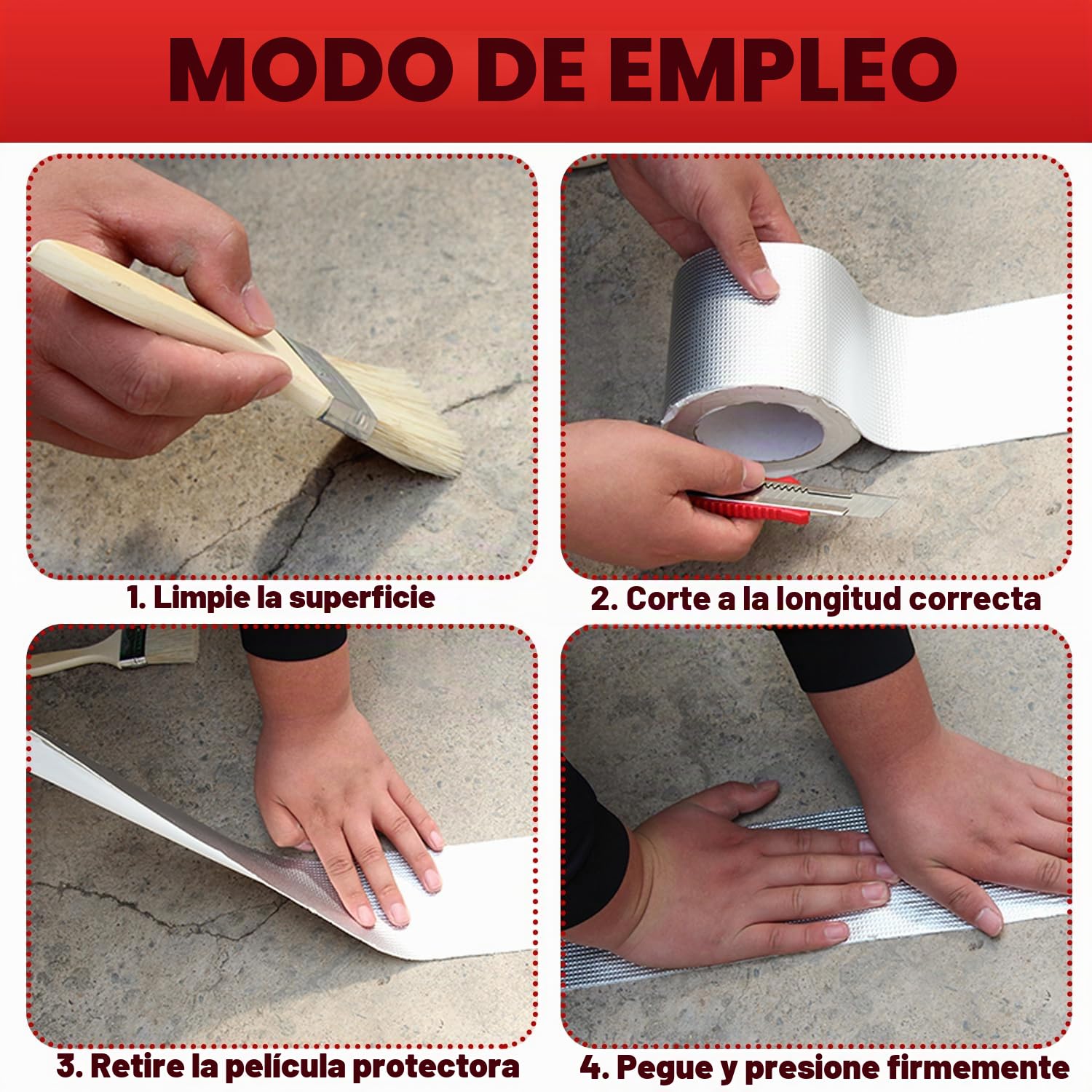 MODO DE EMPLEO

1. Limpie la superficie

2. Corte a la longitud correcta

3. Retire la película protectora

4. Pegue y presione firmemente