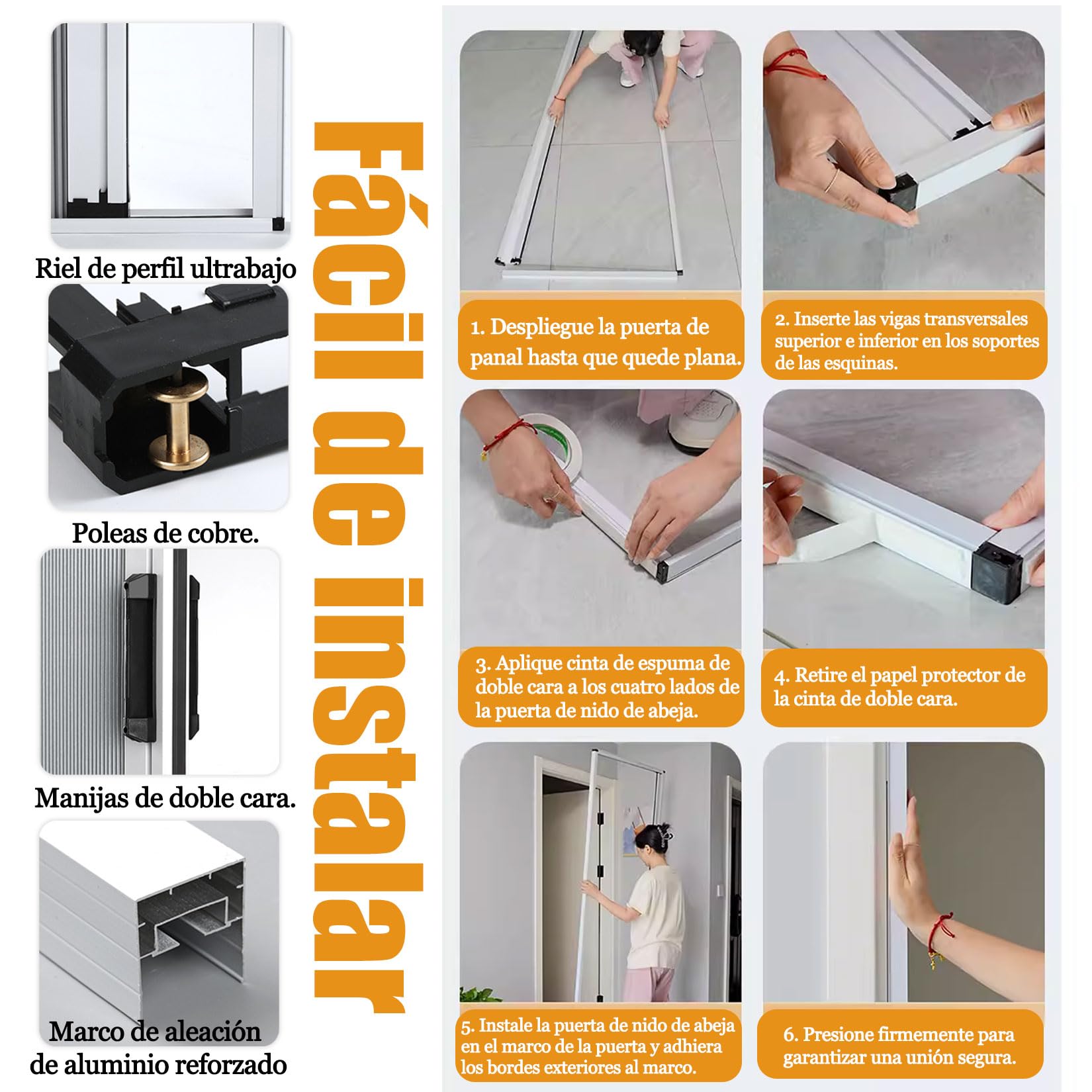 Riel de perfil ultrabajo

Poleas de cobre.

Manijas de doble cara.

Marco de aleación de aluminio reforzado

Fácil de instalar

1. Despliegue la puerta de panal hasta que quede plana.

2. Inserte las vigas transversales superior e inferior en los soportes de las esquinas.

3. Aplique cinta de espuma de doble cara a los cuatro lados de la puerta de nido de abeja.

4. Retire el papel protector de la cinta de doble cara.

5. Instale la puerta de nido de abeja en el marco de la puerta y adhiera los bordes exteriores al marco.

6. Presione firmemente para garantizar una unión segura.