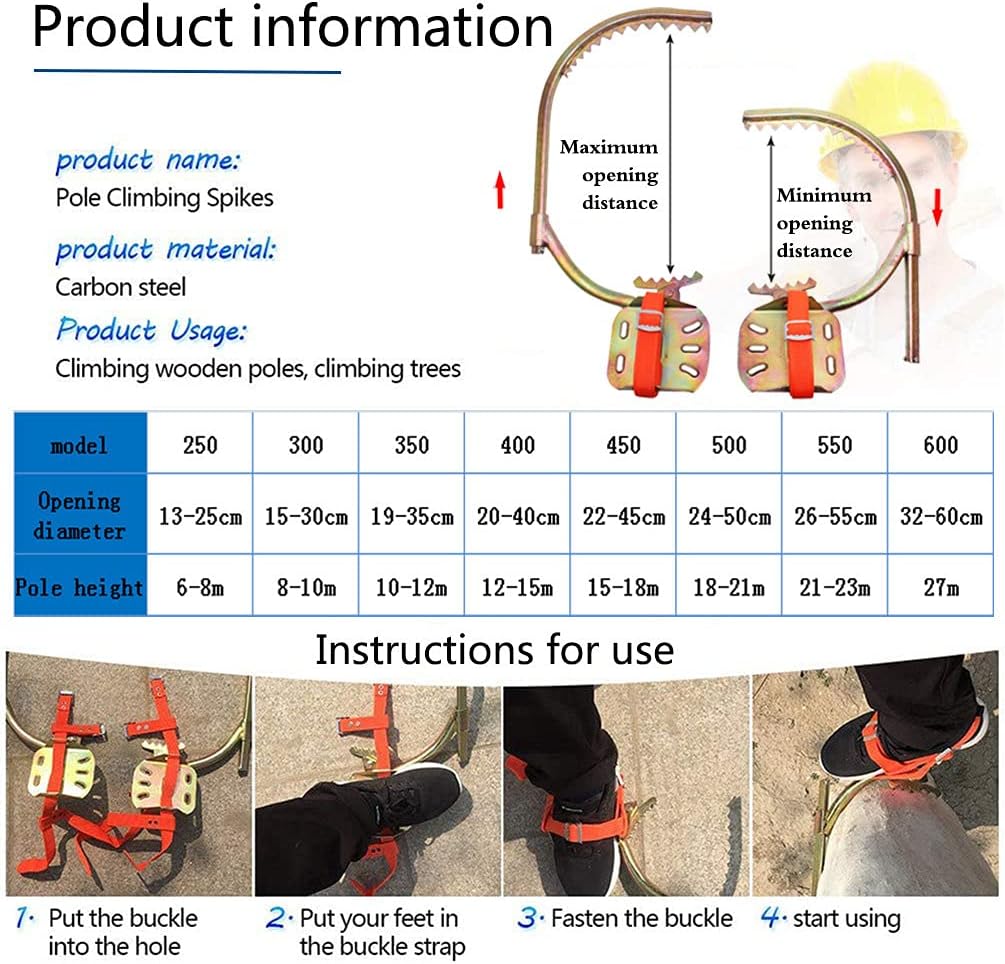 Product information

product name:
Pole Climbing Spikes

product material:
Carbon steel

Product Usage:
Climbing wooden poles, climbing trees

Maximum opening distance

Minimum opening distance

| model | 250 | 300 | 350 | 400 | 450 | 500 | 550 | 600 |
|---|---|---|---|---|---|---|---|---|
| Opening diameter | 13-25cm | 15-30cm | 19-35cm | 20-40cm | 22-45cm | 24-50cm | 26-55cm | 32-60cm |
| Pole height | 6-8m | 8-10m | 10-12m | 12-15m | 15-18m | 18-21m | 21-23m | 27m |

Instructions for use

1· Put the buckle into the hole

2· Put your feet in the buckle strap

3· Fasten the buckle

4· start using