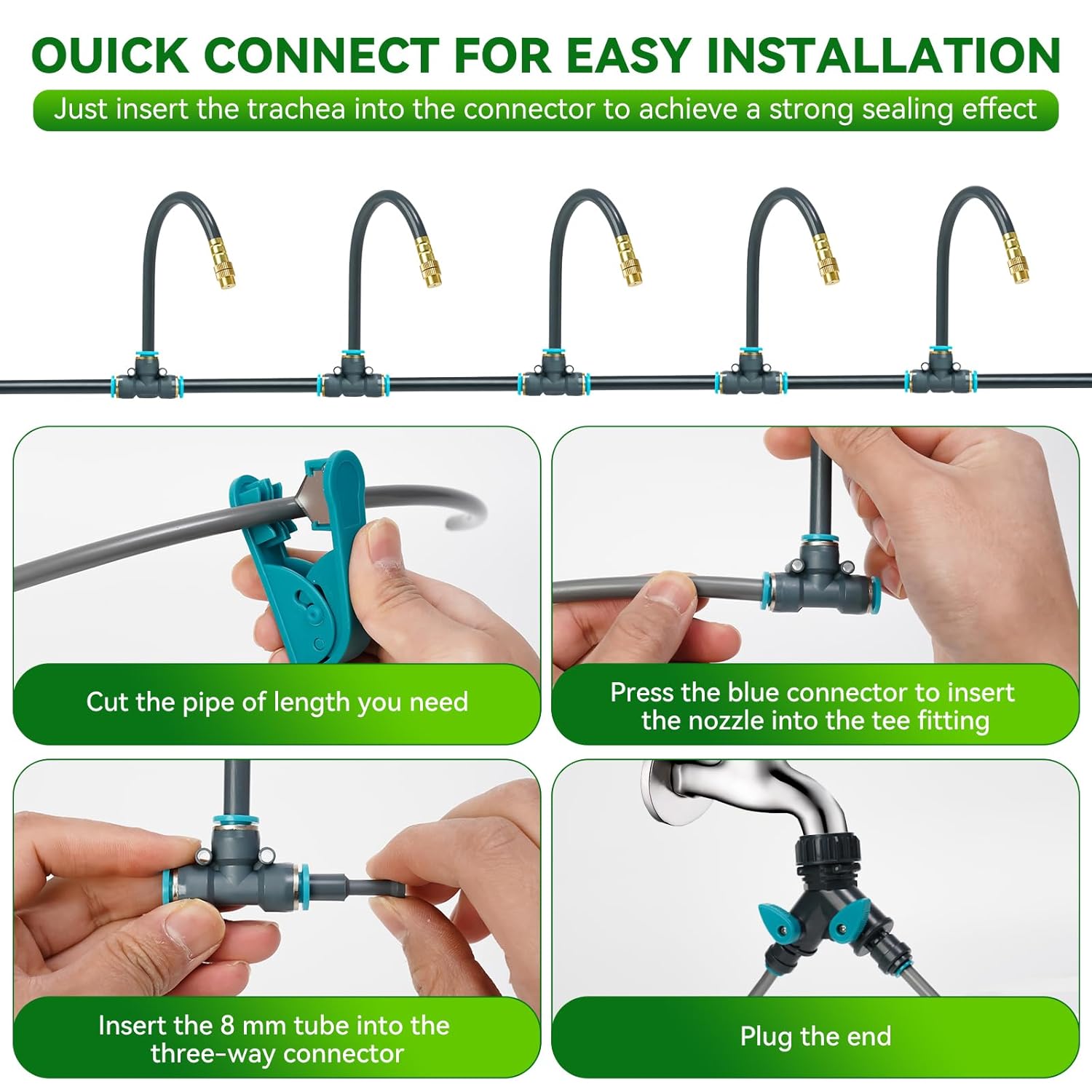 OUICK CONNECT FOR EASY INSTALLATION

Just insert the trachea into the connector to achieve a strong sealing effect

Cut the pipe of length you need

Press the blue connector to insert the nozzle into the tee fitting

Insert the 8 mm tube into the three-way connector

Plug the end