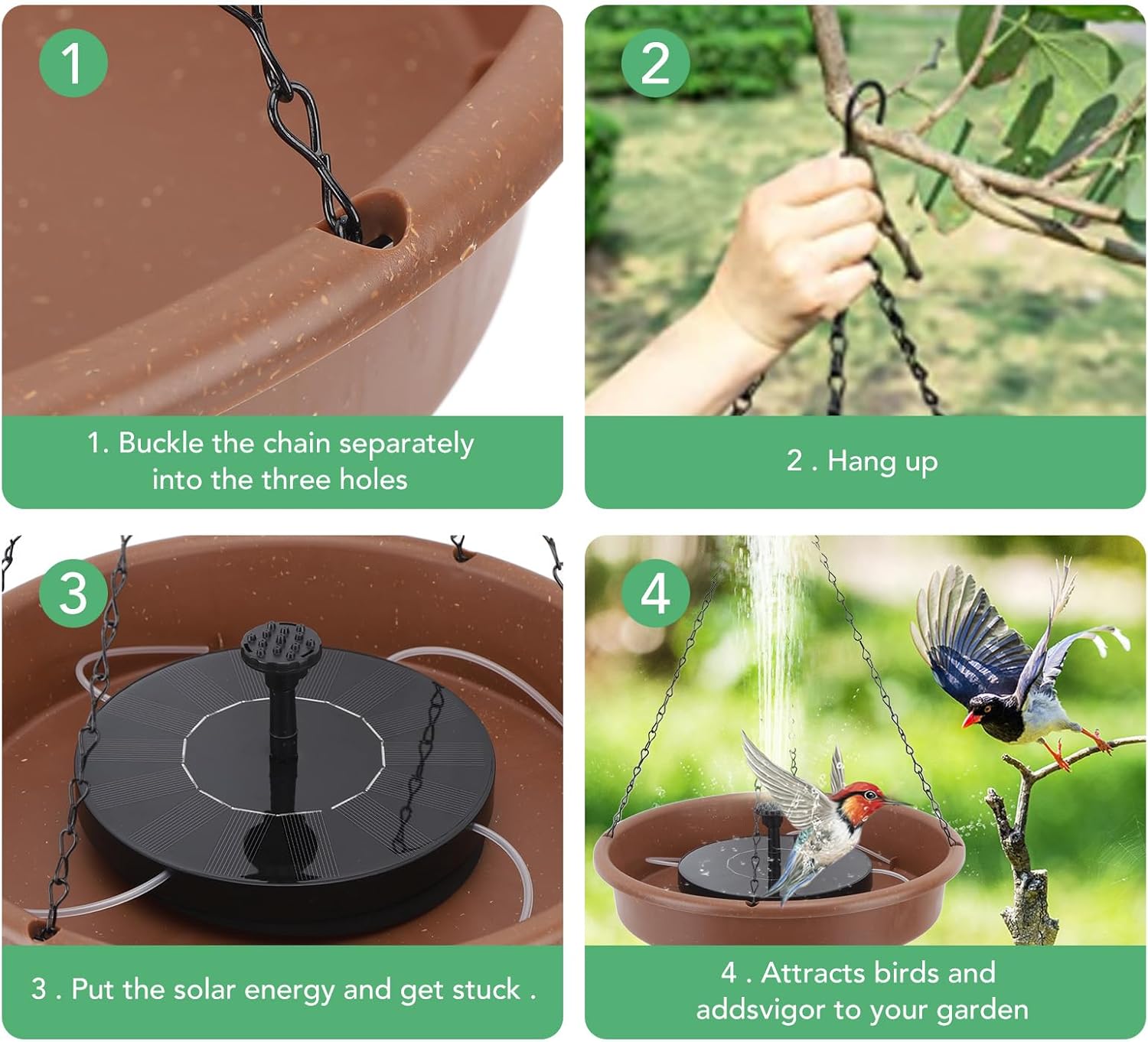 1

1. Buckle the chain separately into the three holes

2

2 . Hang up

3

3 . Put the solar energy and get stuck .

4

4 . Attracts birds and addsvigor to your garden