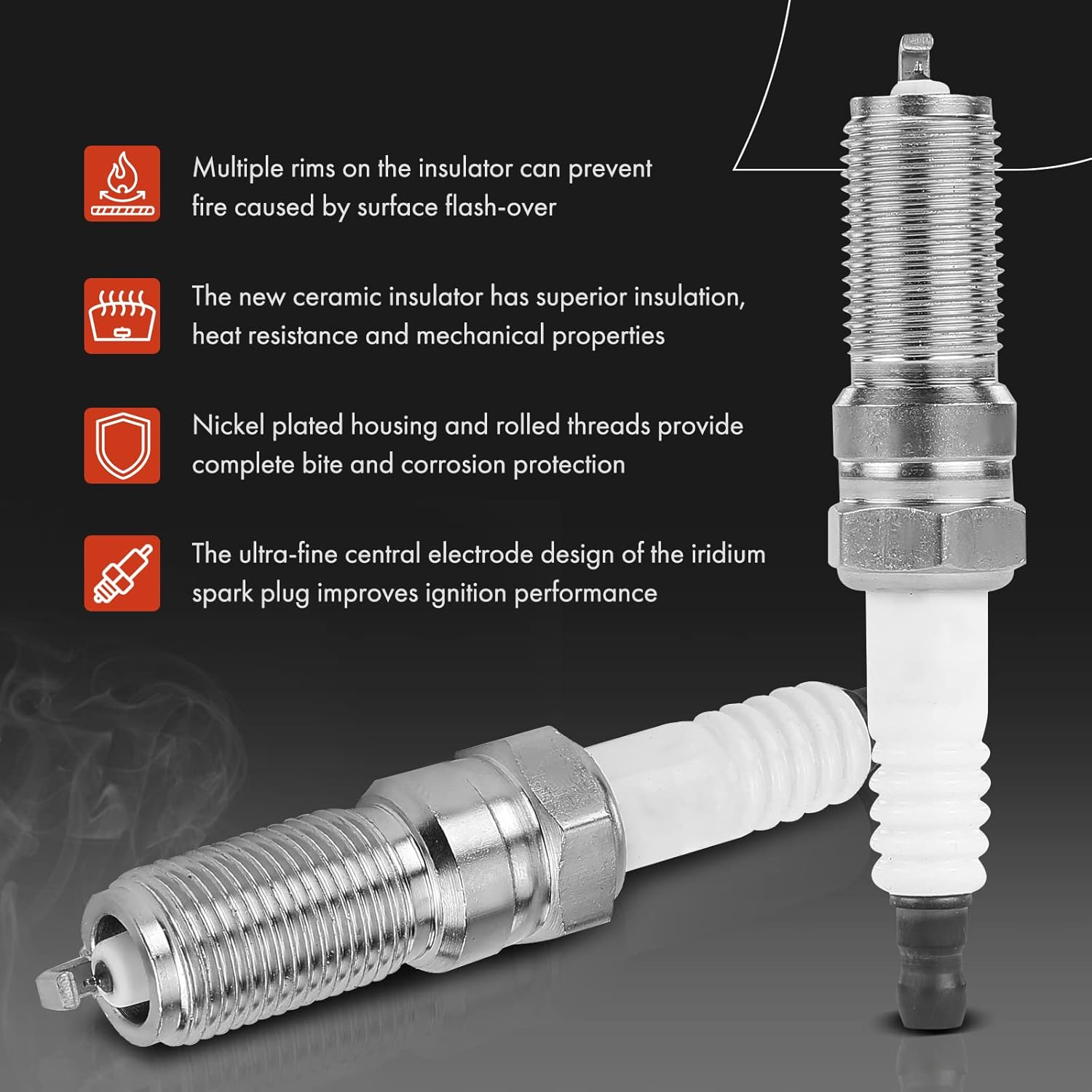 Multiple rims on the insulator can prevent fire caused by surface flash-over

The new ceramic insulator has superior insulation, heat resistance and mechanical properties

Nickel plated housing and rolled threads provide complete bite and corrosion protection

The ultra-fine central electrode design of the iridium spark plug improves ignition performance