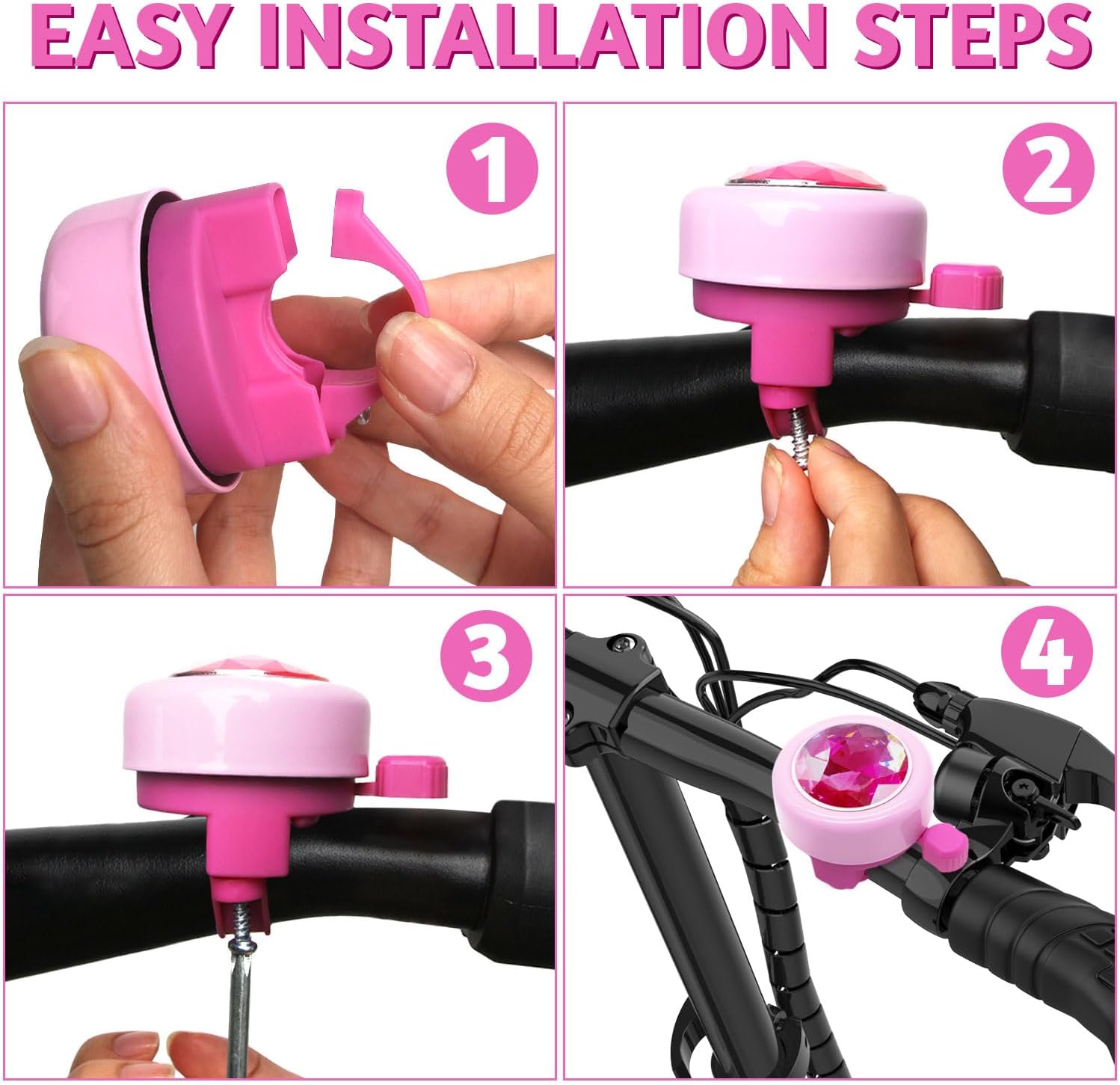 EASY INSTALLATION STEPS

1

2

3

4