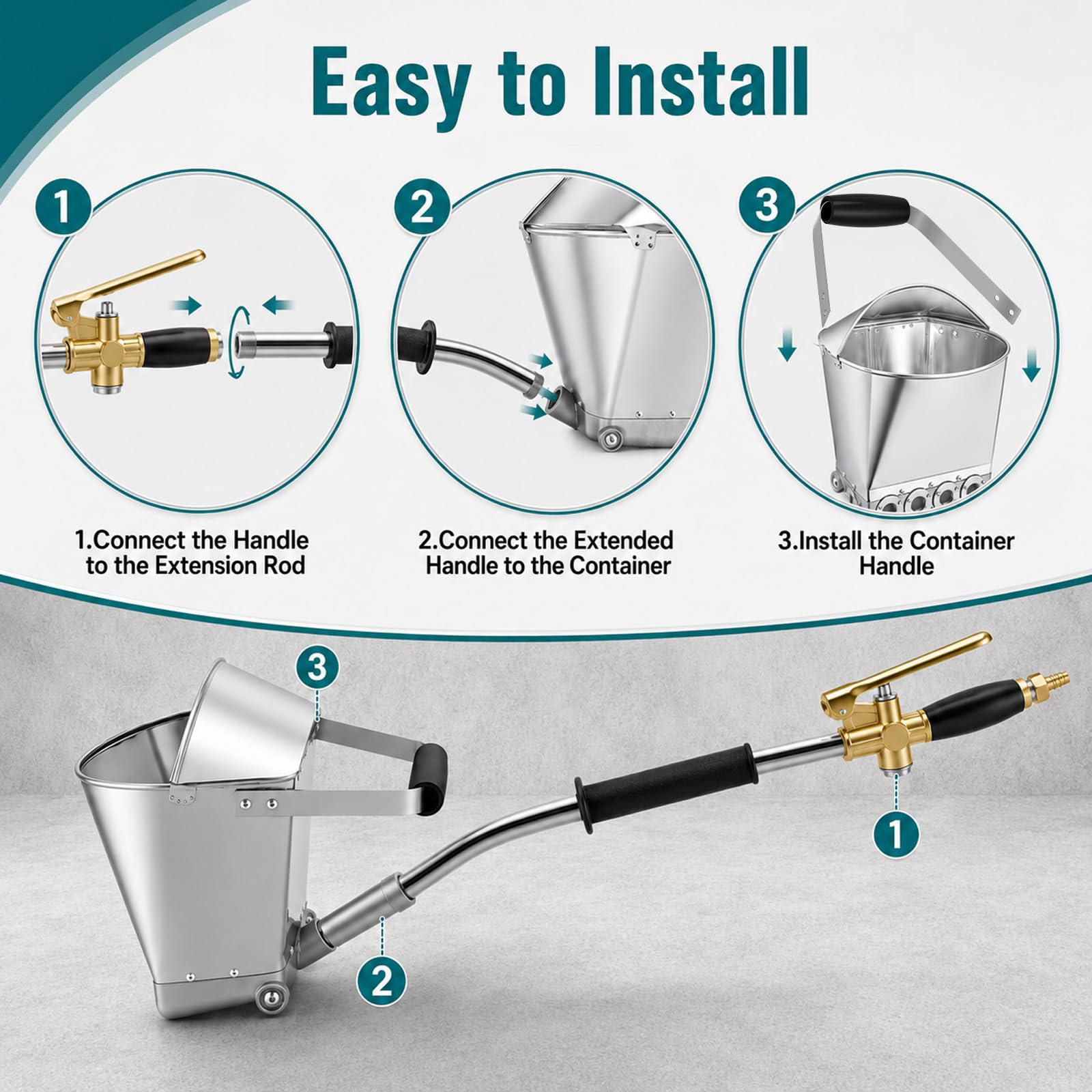 Easy to Install

1

2

3

1.Connect the Handle to the Extension Rod

2.Connect the Extended Handle to the Container

3.Install the Container Handle

3

1

2