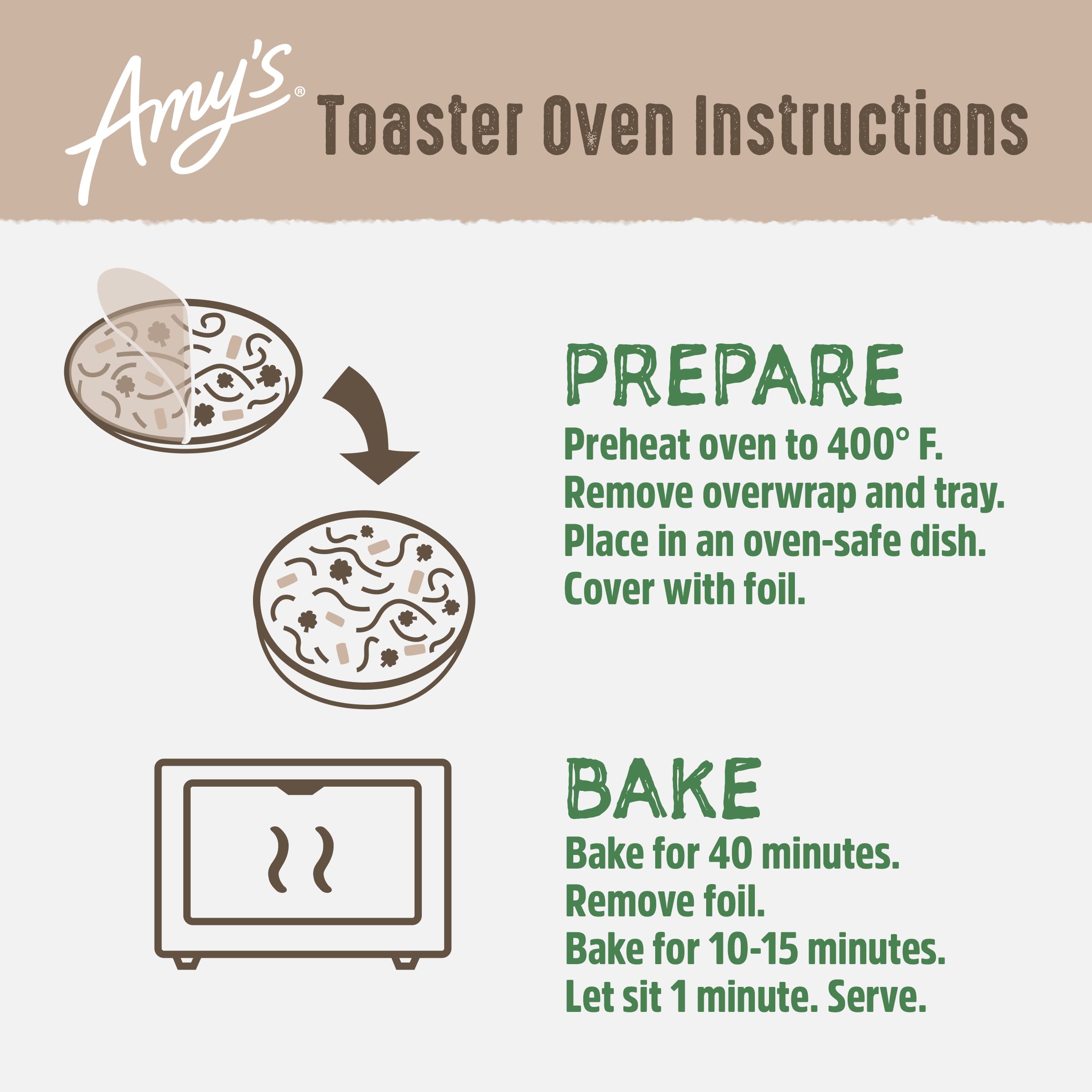 Amy's® Toaster Oven Instructions

PREPARE

Preheat oven to 400° F.
Remove overwrap and tray.
Place in an oven-safe dish.
Cover with foil.

BAKE

Bake for 40 minutes.
Remove foil.
Bake for 10-15 minutes.
Let sit 1 minute. Serve.