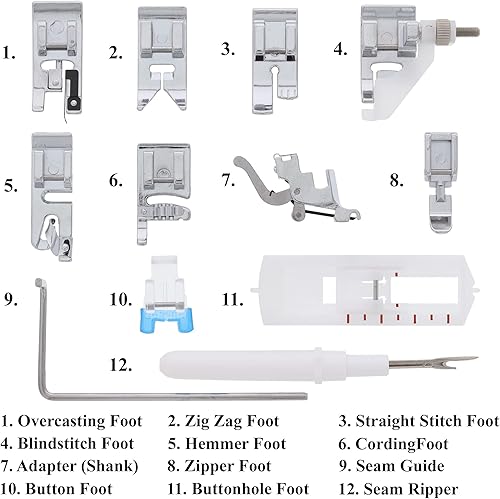 1.

2.

3.

4.

5.

6.

7.

8.

9.

10.

11.

12.

1. Overcasting Foot
2. Zig Zag Foot
3. Straight Stitch Foot
4. Blindstitch Foot
5. Hemmer Foot
6. CordingFoot
7. Adapter (Shank)
8. Zipper Foot
9. Seam Guide
10. Button Foot
11. Buttonhole Foot
12. Seam Ripper