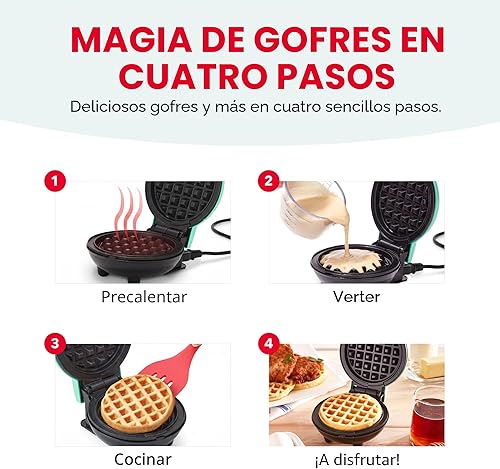 MAGIA DE GOFRES EN CUATRO PASOS

Deliciosos gofres y más en cuatro sencillos pasos.

1

Precalentar

2

Verter

3

Cocinar

4

¡A disfrutar!