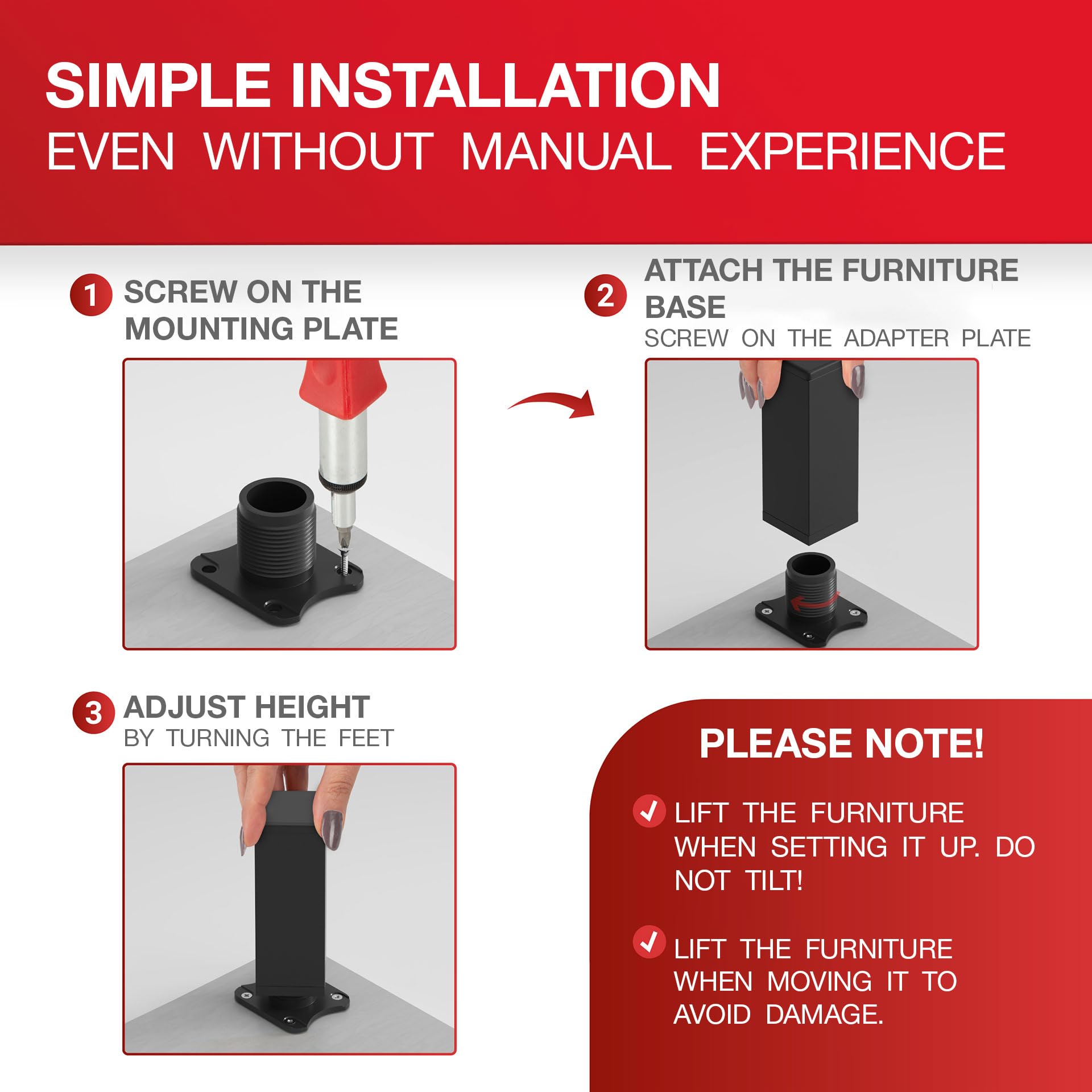 SIMPLE INSTALLATION
EVEN WITHOUT MANUAL EXPERIENCE

1 SCREW ON THE MOUNTING PLATE

2 ATTACH THE FURNITURE BASE
SCREW ON THE ADAPTER PLATE

3 ADJUST HEIGHT
BY TURNING THE FEET

PLEASE NOTE!

LIFT THE FURNITURE WHEN SETTING IT UP. DO NOT TILT!

LIFT THE FURNITURE WHEN MOVING IT TO AVOID DAMAGE.