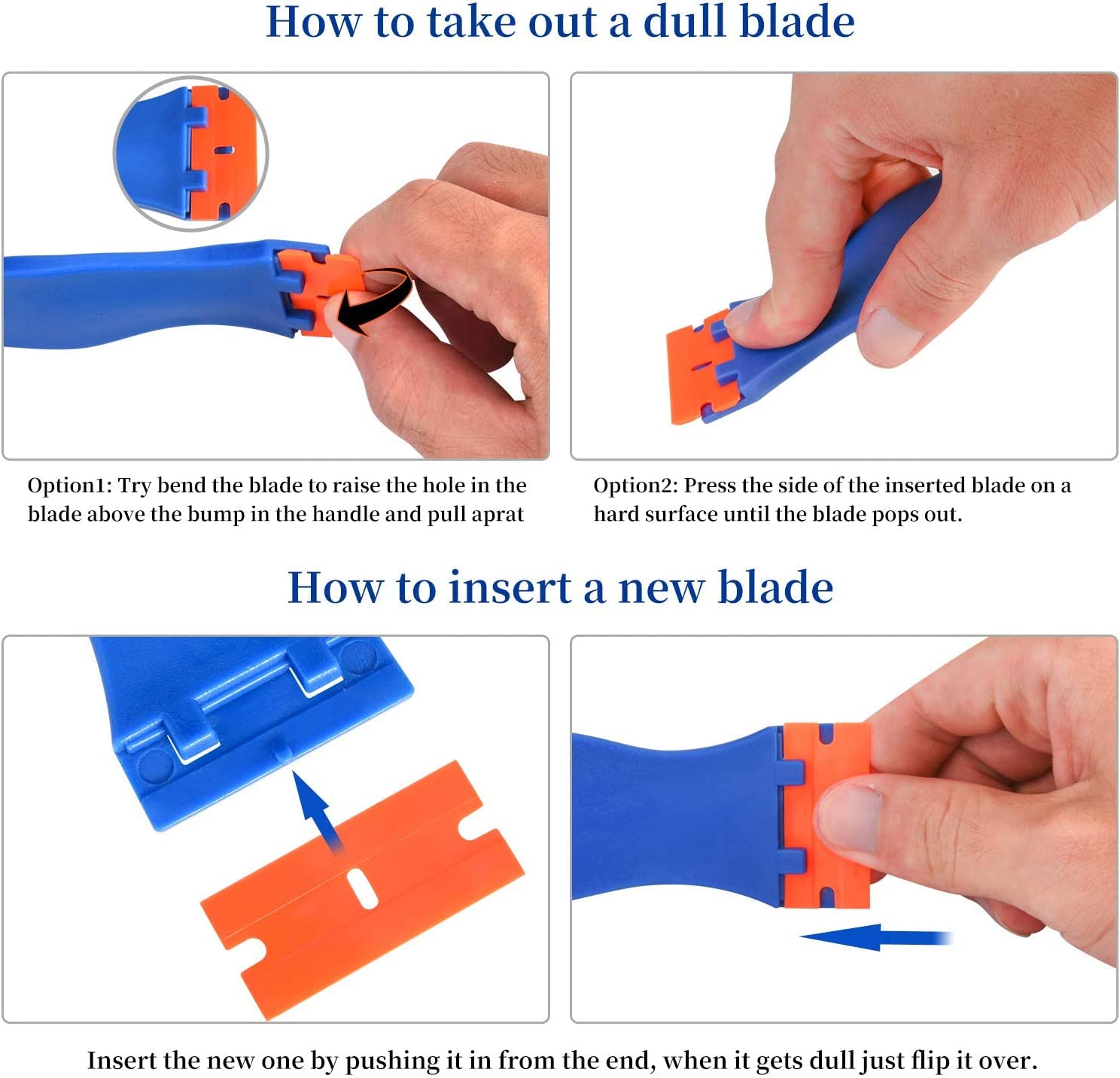 How to take out a dull blade

Option1: Try bend the blade to raise the hole in the blade above the bump in the handle and pull aprat

Option2: Press the side of the inserted blade on a hard surface until the blade pops out.

How to insert a new blade

Insert the new one by pushing it in from the end, when it gets dull just flip it over.