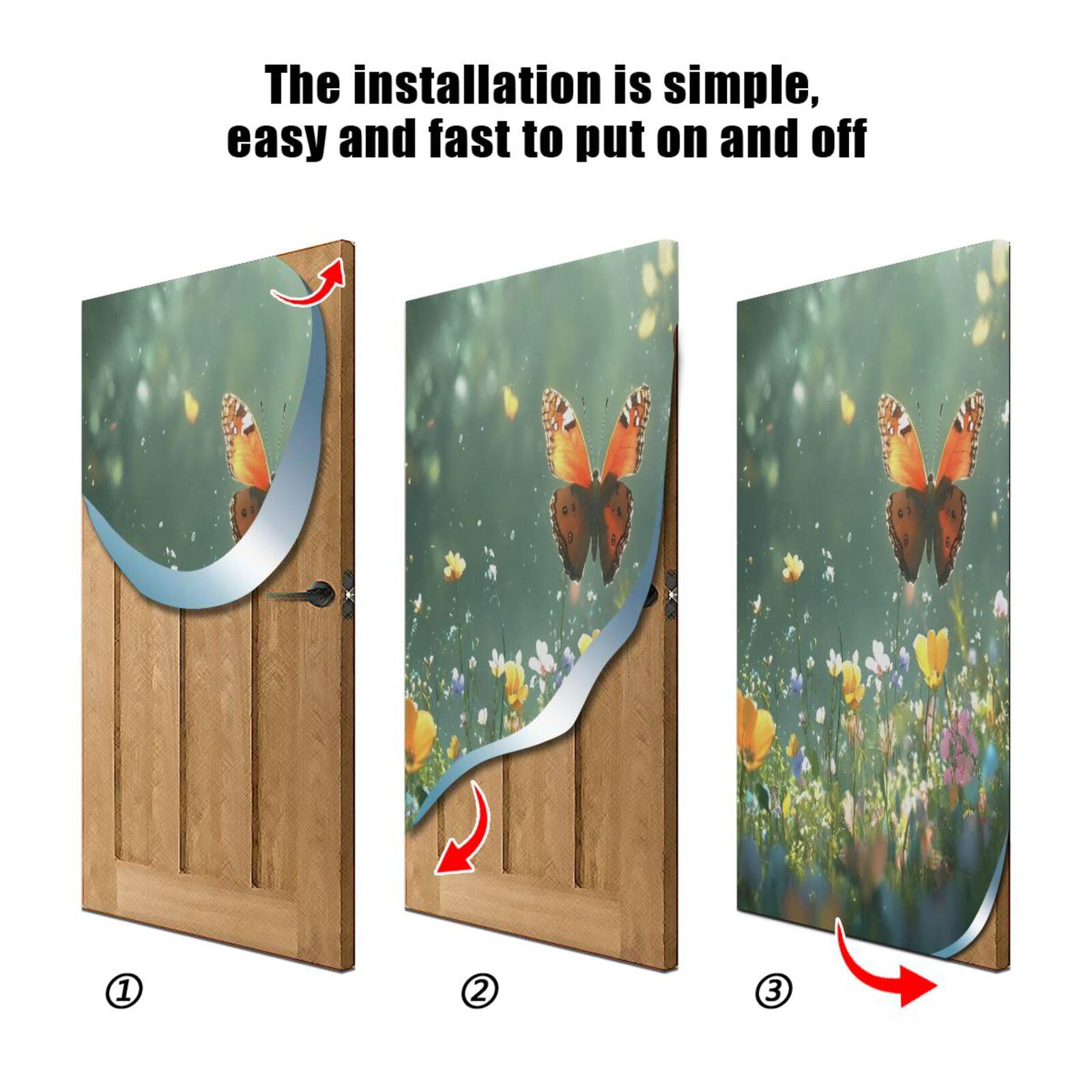 The installation is simple, easy and fast to put on and off

①

②

③