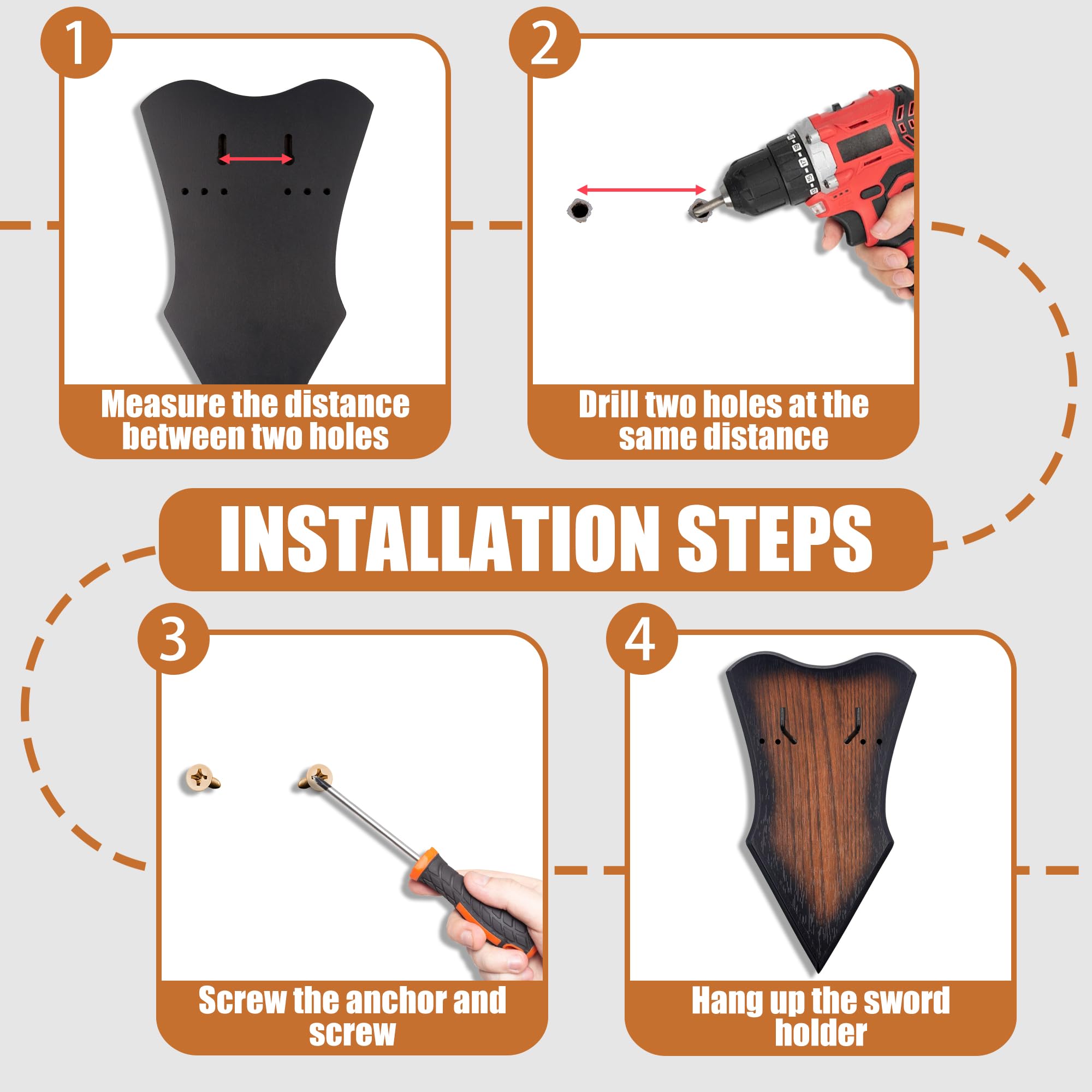 1

Measure the distance between two holes

2

Drill two holes at the same distance

INSTALLATION STEPS

3

Screw the anchor and screw

4

Hang up the sword holder