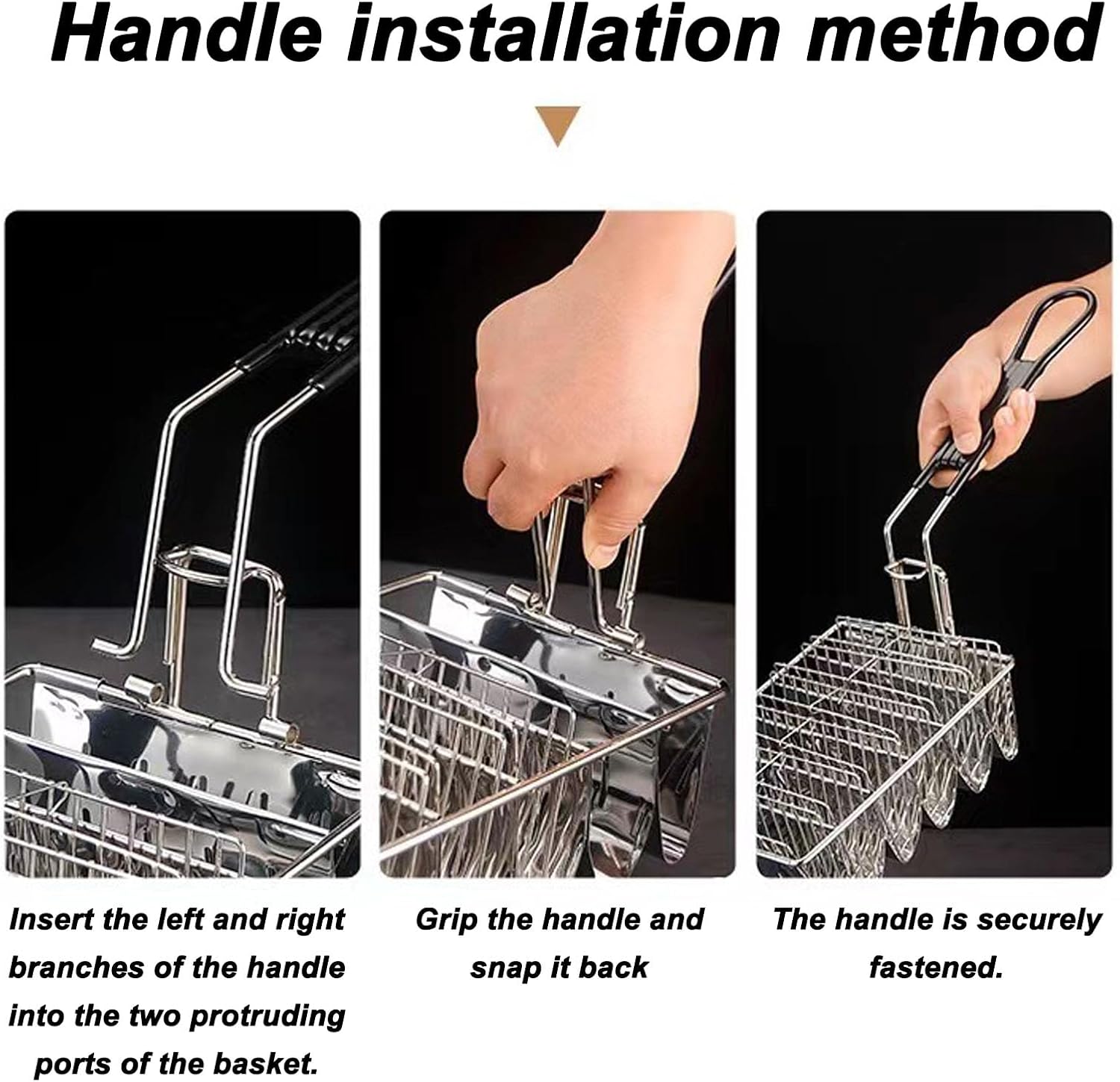 Handle installation method

Insert the left and right branches of the handle into the two protruding ports of the basket.

Grip the handle and snap it back

The handle is securely fastened.