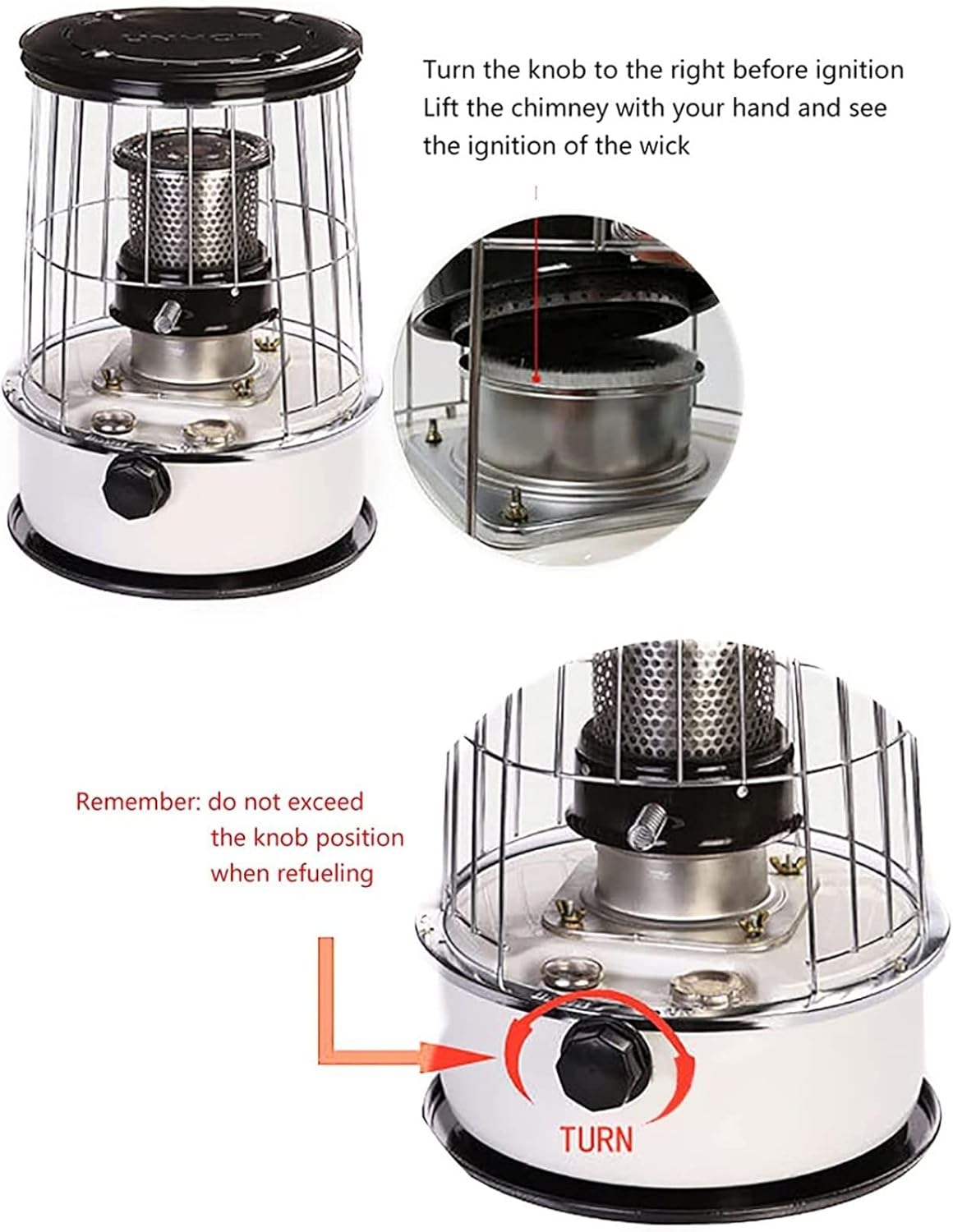 Turn the knob to the right before ignition
Lift the chimney with your hand and see the ignition of the wick

Remember: do not exceed the knob position when refueling

TURN