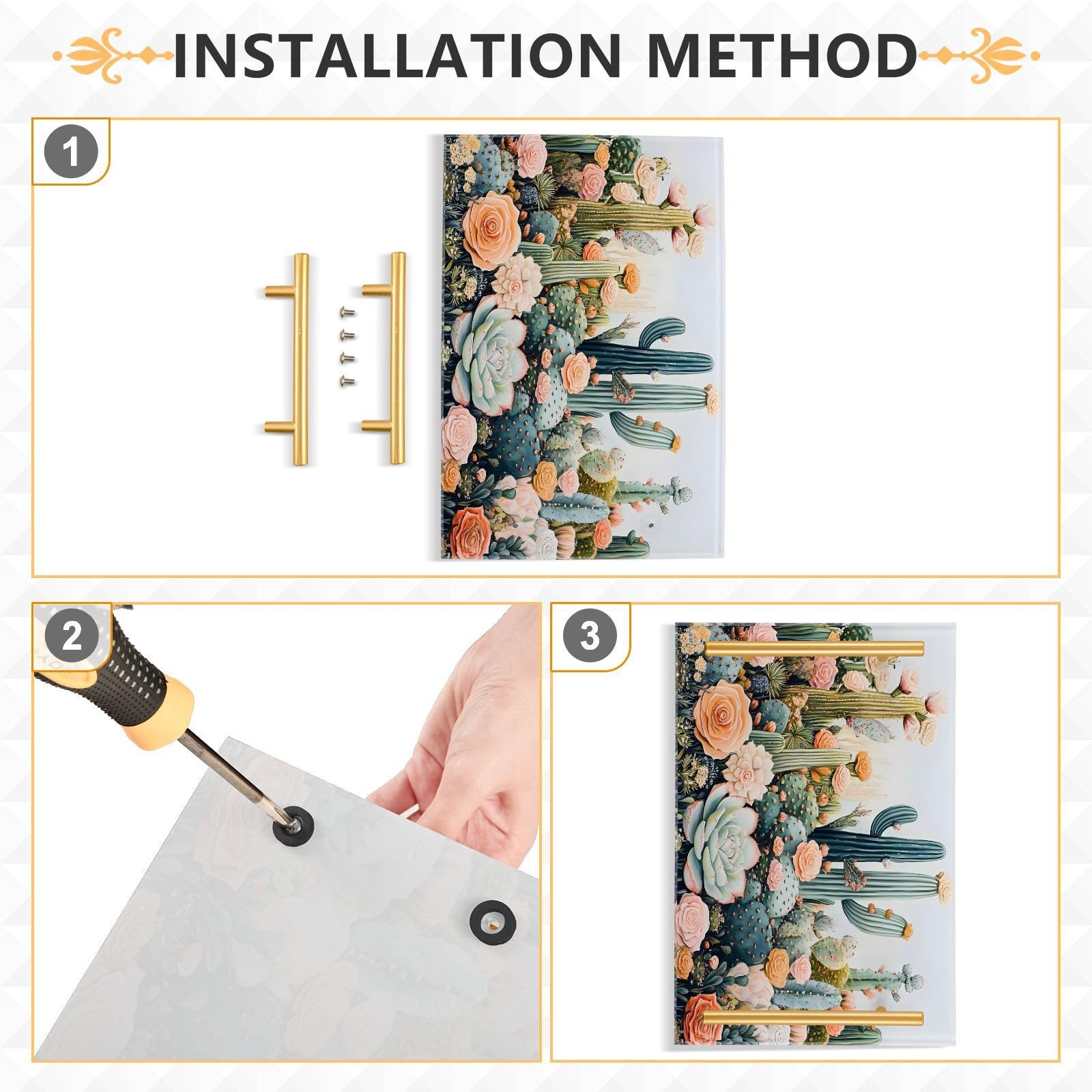 INSTALLATION METHOD

1

2

3