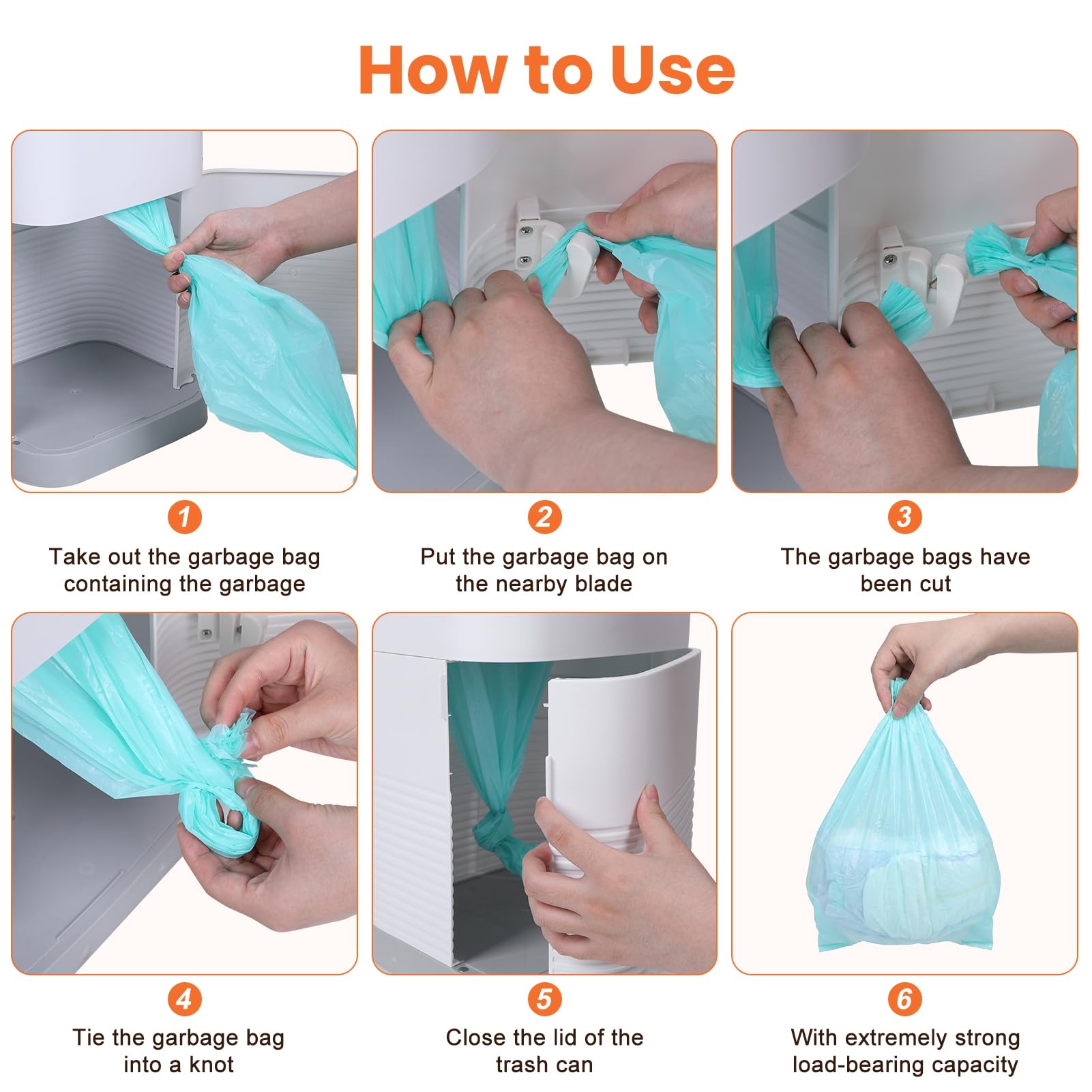 How to Use

1
Take out the garbage bag containing the garbage

2
Put the garbage bag on the nearby blade

3
The garbage bags have been cut

4
Tie the garbage bag into a knot

5
Close the lid of the trash can

6
With extremely strong load-bearing capacity