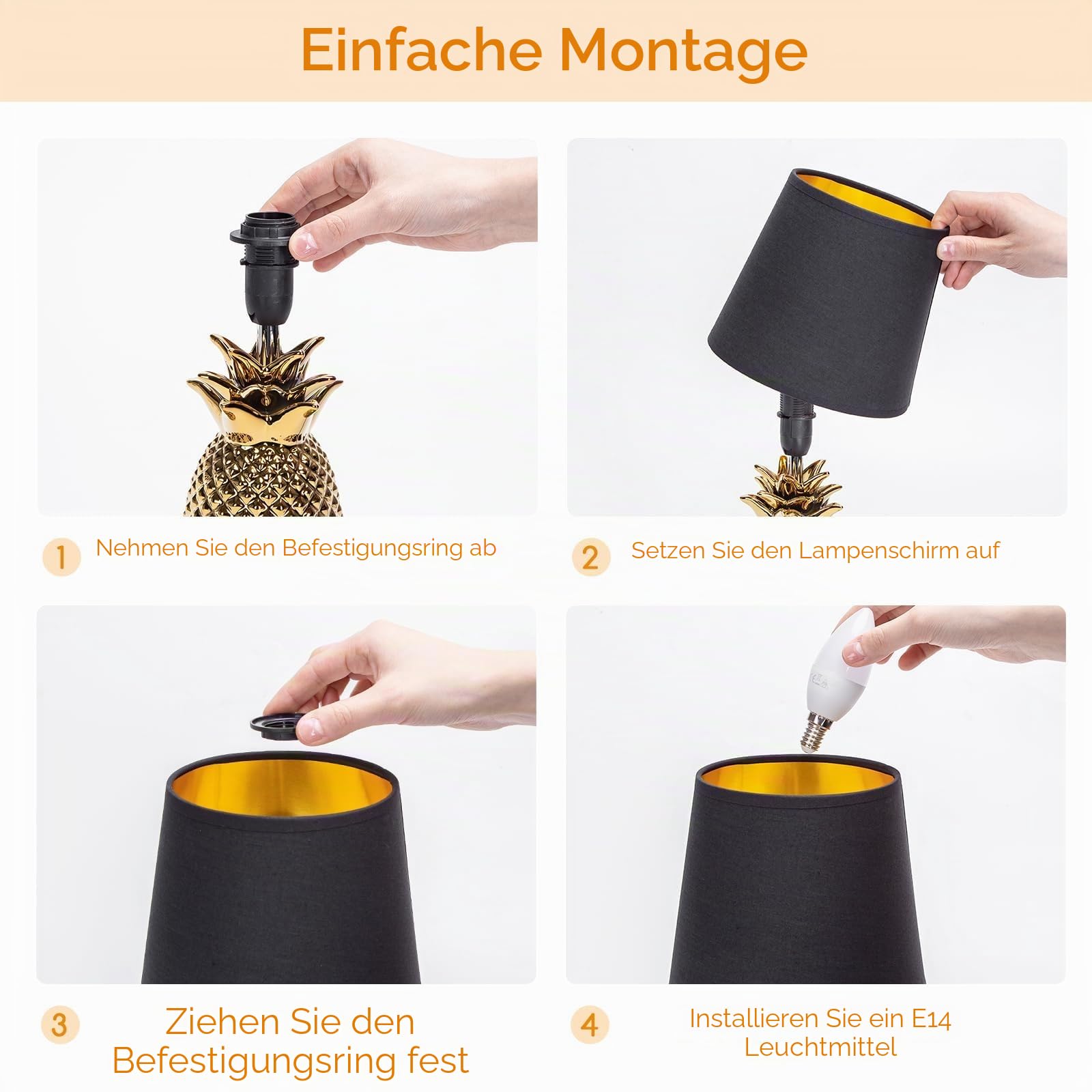 Einfache Montage

1 Nehmen Sie den Befestigungsring ab

2 Setzen Sie den Lampenschirm auf

3 Ziehen Sie den Befestigungsring fest

4 Installieren Sie ein E14 Leuchtmittel