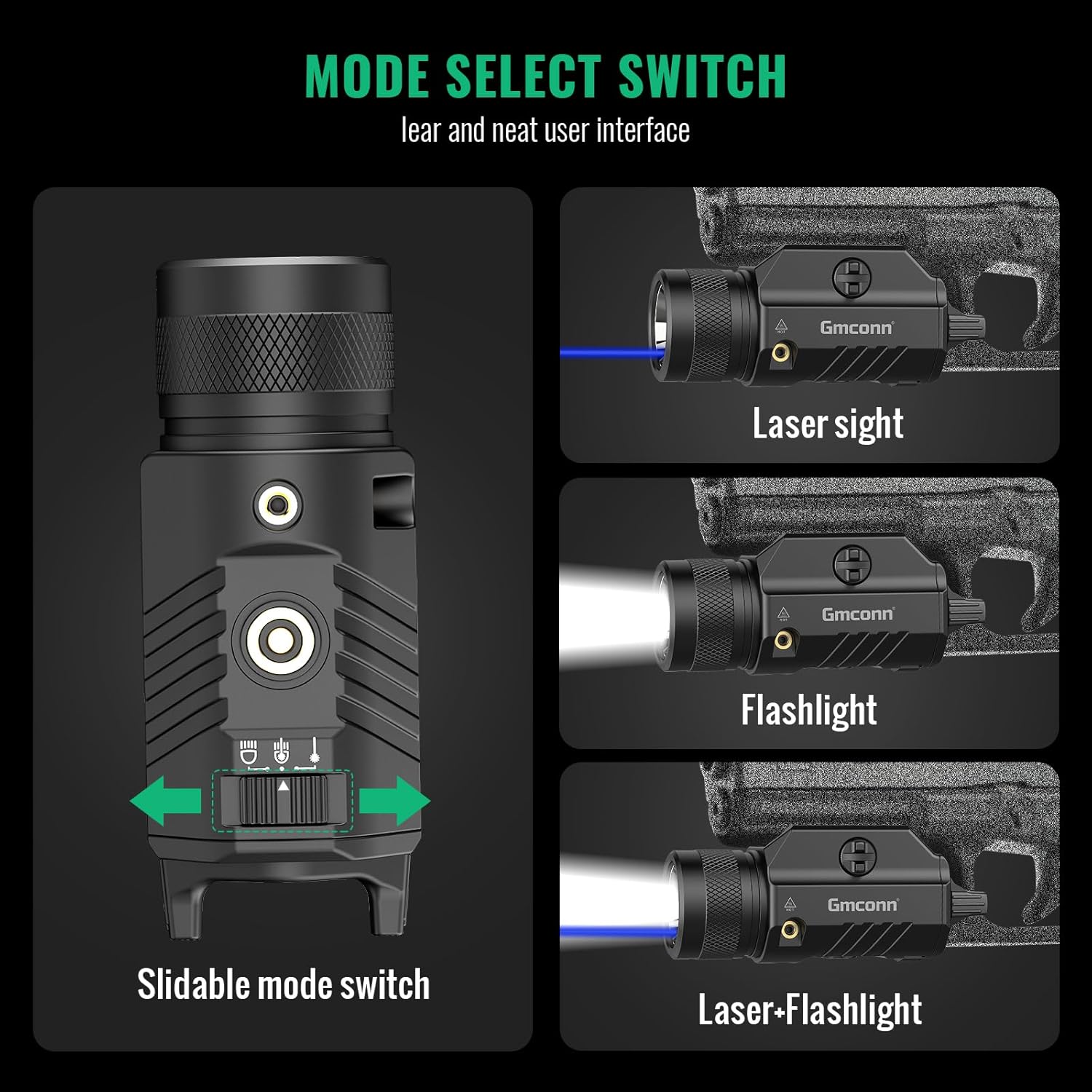 MODE SELECT SWITCH

lear and neat user interface

Slidable mode switch

Gmconn

Laser sight

Gmconn

Flashlight

Gmconn

Laser+Flashlight