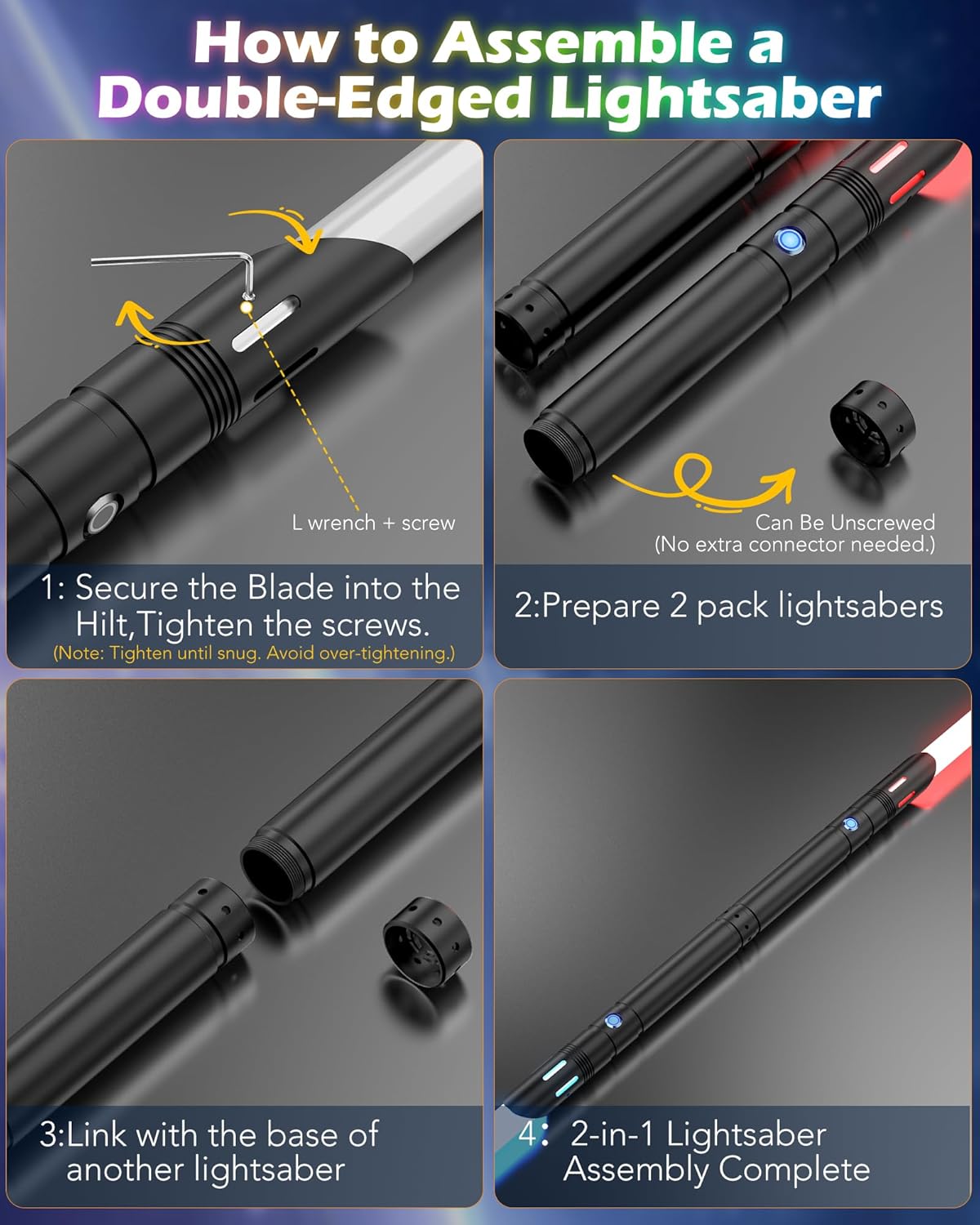 How to Assemble a Double-Edged Lightsaber

L wrench + screw

1: Secure the Blade into the Hilt,Tighten the screws.
(Note: Tighten until snug. Avoid over-tightening.)

Can Be Unscrewed
(No extra connector needed.)

2:Prepare 2 pack lightsabers

3:Link with the base of another lightsaber

4: 2-in-1 Lightsaber Assembly Complete