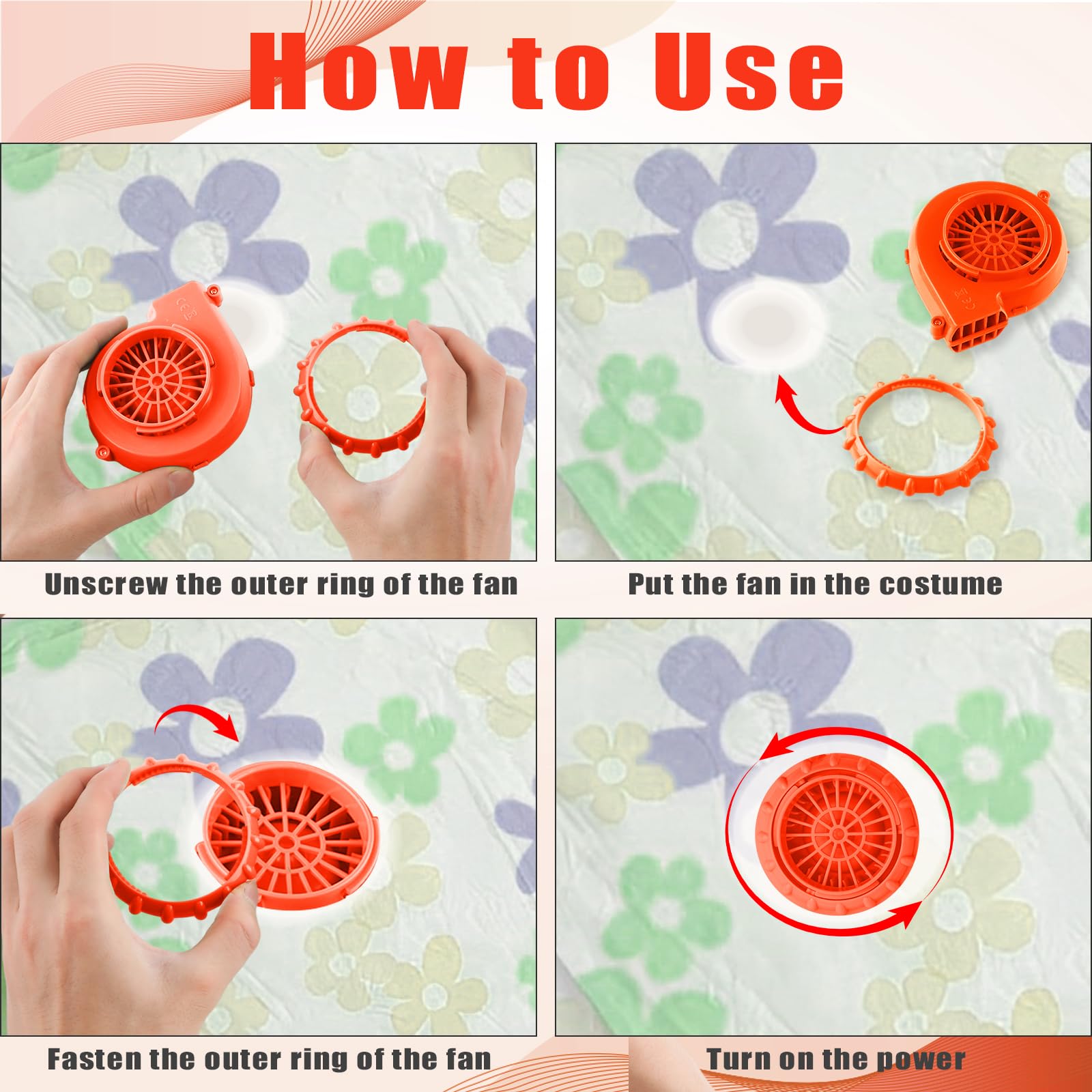 How to Use

Unscrew the outer ring of the fan

Put the fan in the costume

Fasten the outer ring of the fan

Turn on the power