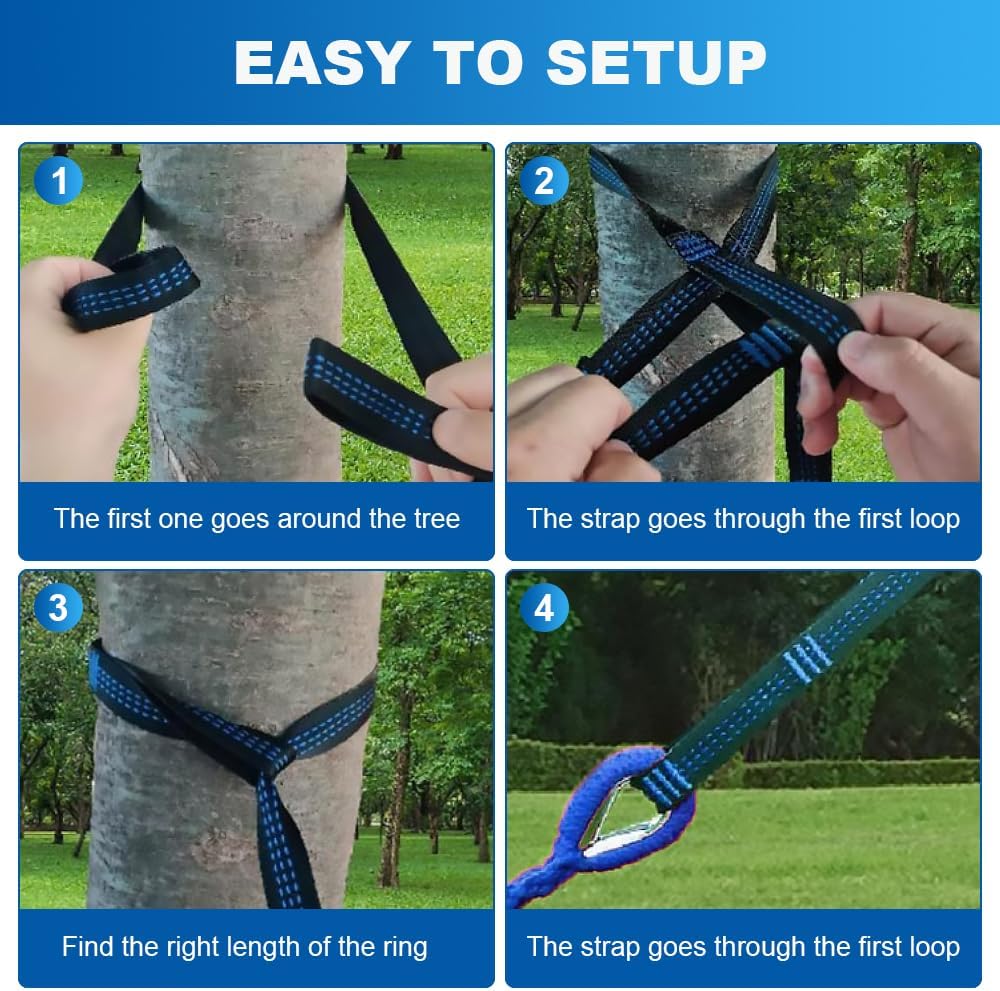 EASY TO SETUP

1

The first one goes around the tree

2

The strap goes through the first loop

3

Find the right length of the ring

4

The strap goes through the first loop