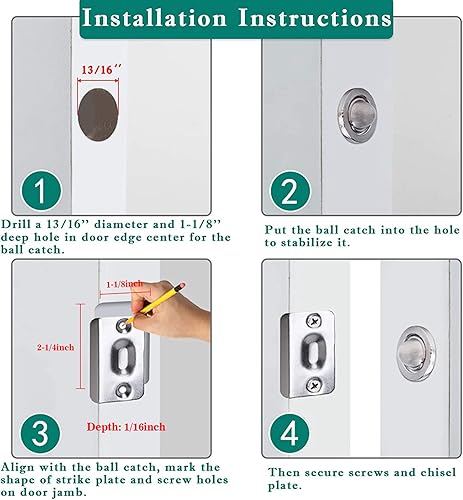 Installation Instructions

13/16''

1

Drill a 13/16'' diameter and 1-1/8'' deep hole in door edge center for the ball catch.

2

Put the ball catch into the hole to stabilize it.

1-1/8inch

2-1/4inch

Depth: 1/16inch

3

Align with the ball catch, mark the shape of strike plate and screw holes on door jamb.

4

Then secure screws and chisel plate.