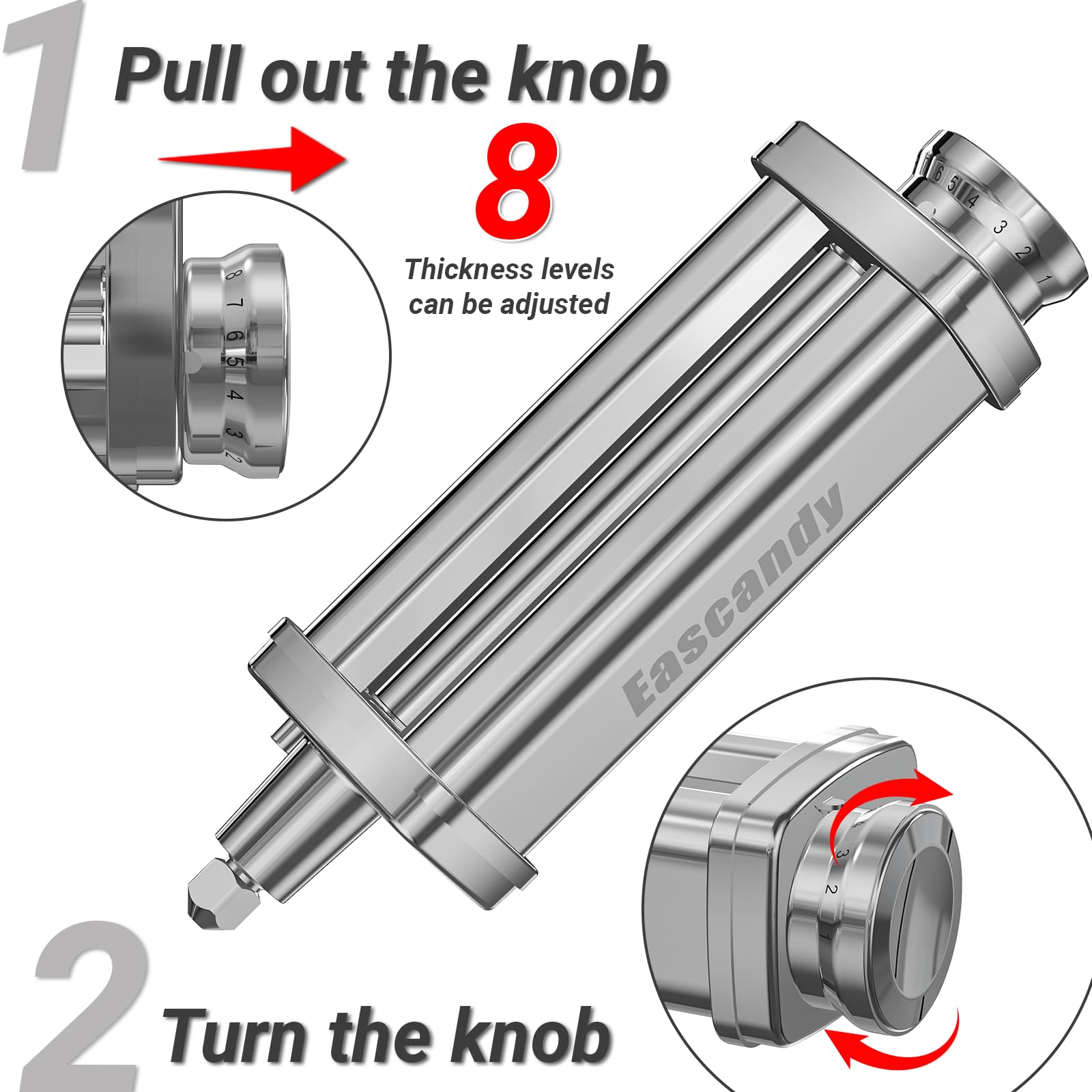 1 Pull out the knob

8

Thickness levels can be adjusted

8 7 6 5 4 3 2

6 5 4 3 2 1

Eascandy

3 2

2 Turn the knob