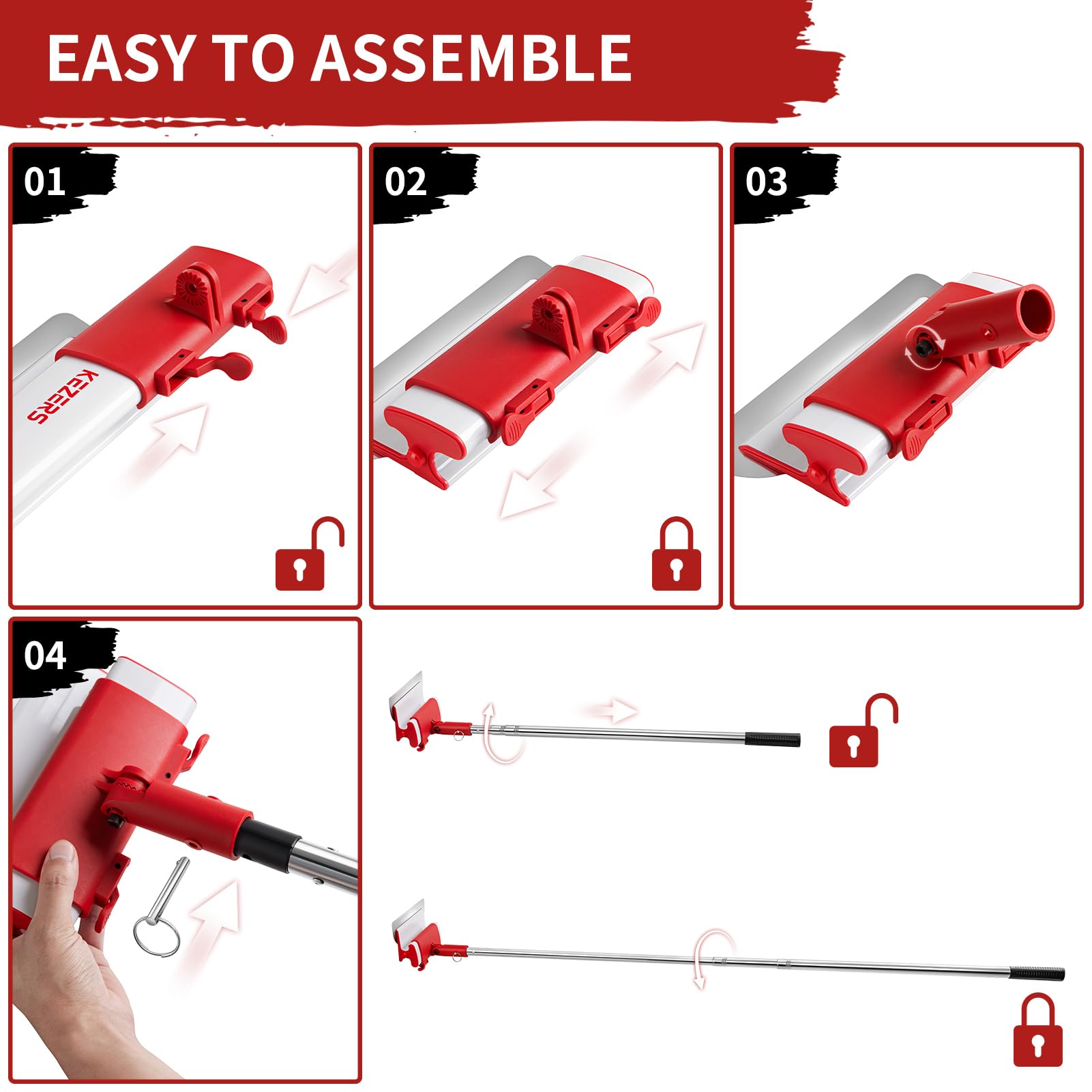 EASY TO ASSEMBLE

01

KEZERS

02

03

04