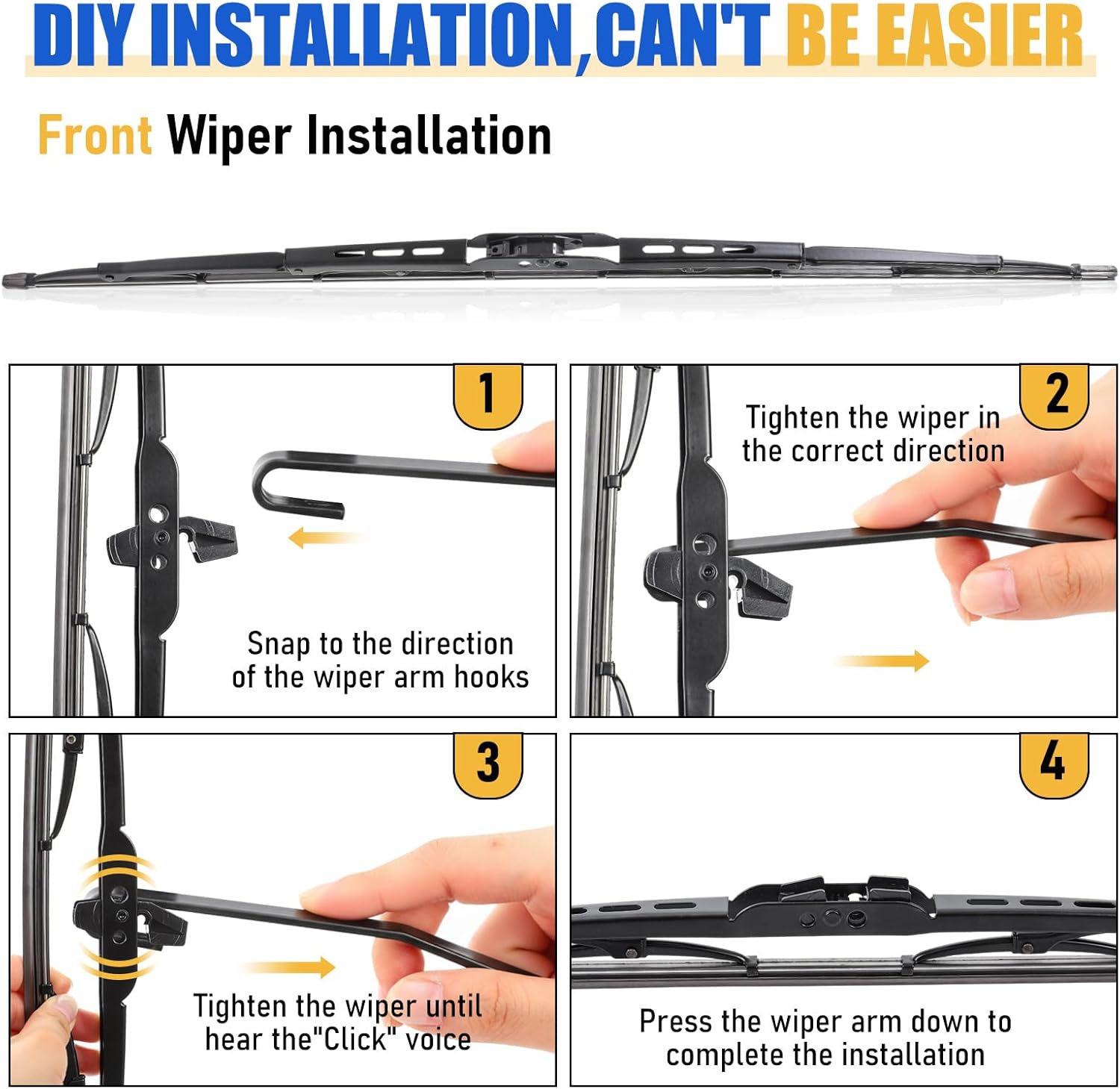 DIY INSTALLATION,CAN'T BE EASIER

Front Wiper Installation

1

Snap to the direction of the wiper arm hooks

2

Tighten the wiper in the correct direction

3

Tighten the wiper until hear the"Click" voice

4

Press the wiper arm down to complete the installation