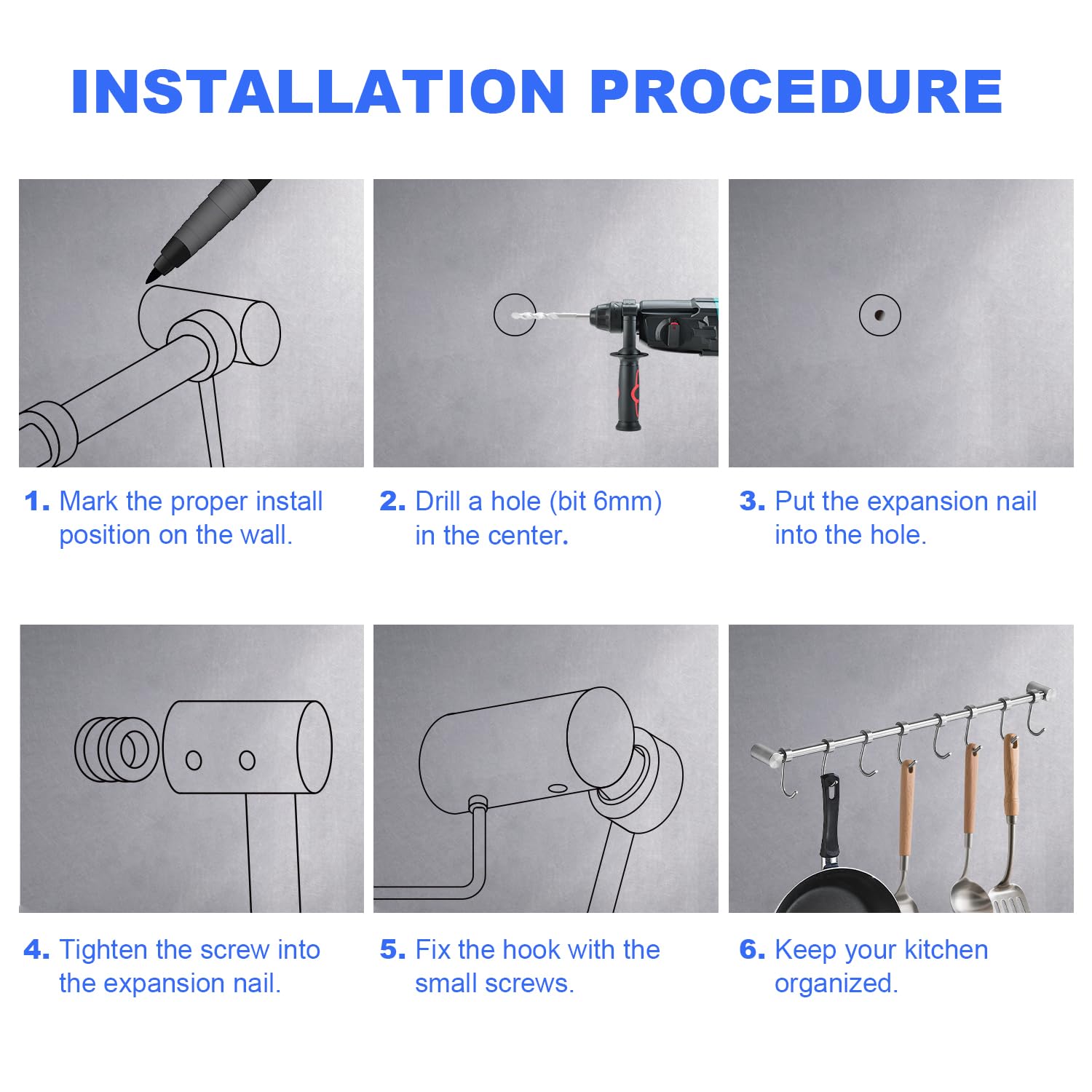 INSTALLATION PROCEDURE

1. Mark the proper install position on the wall.

2. Drill a hole (bit 6mm) in the center.

3. Put the expansion nail into the hole.

4. Tighten the screw into the expansion nail.

5. Fix the hook with the small screws.

6. Keep your kitchen organized.