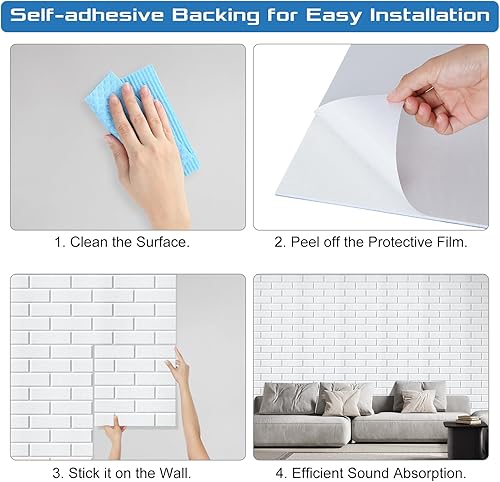 Self-adhesive Backing for Easy Installation

1. Clean the Surface.

2. Peel off the Protective Film.

3. Stick it on the Wall.

4. Efficient Sound Absorption.