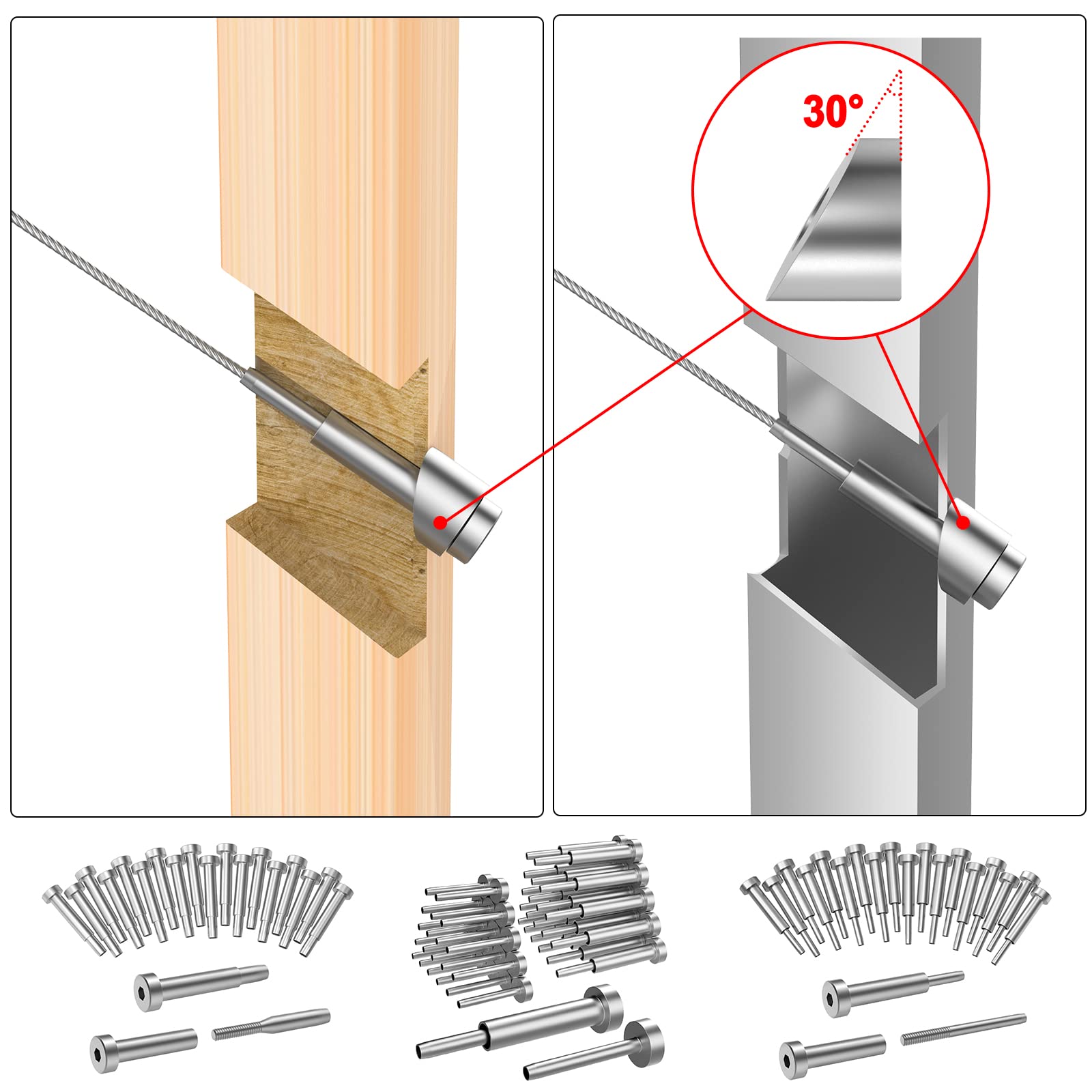 30°