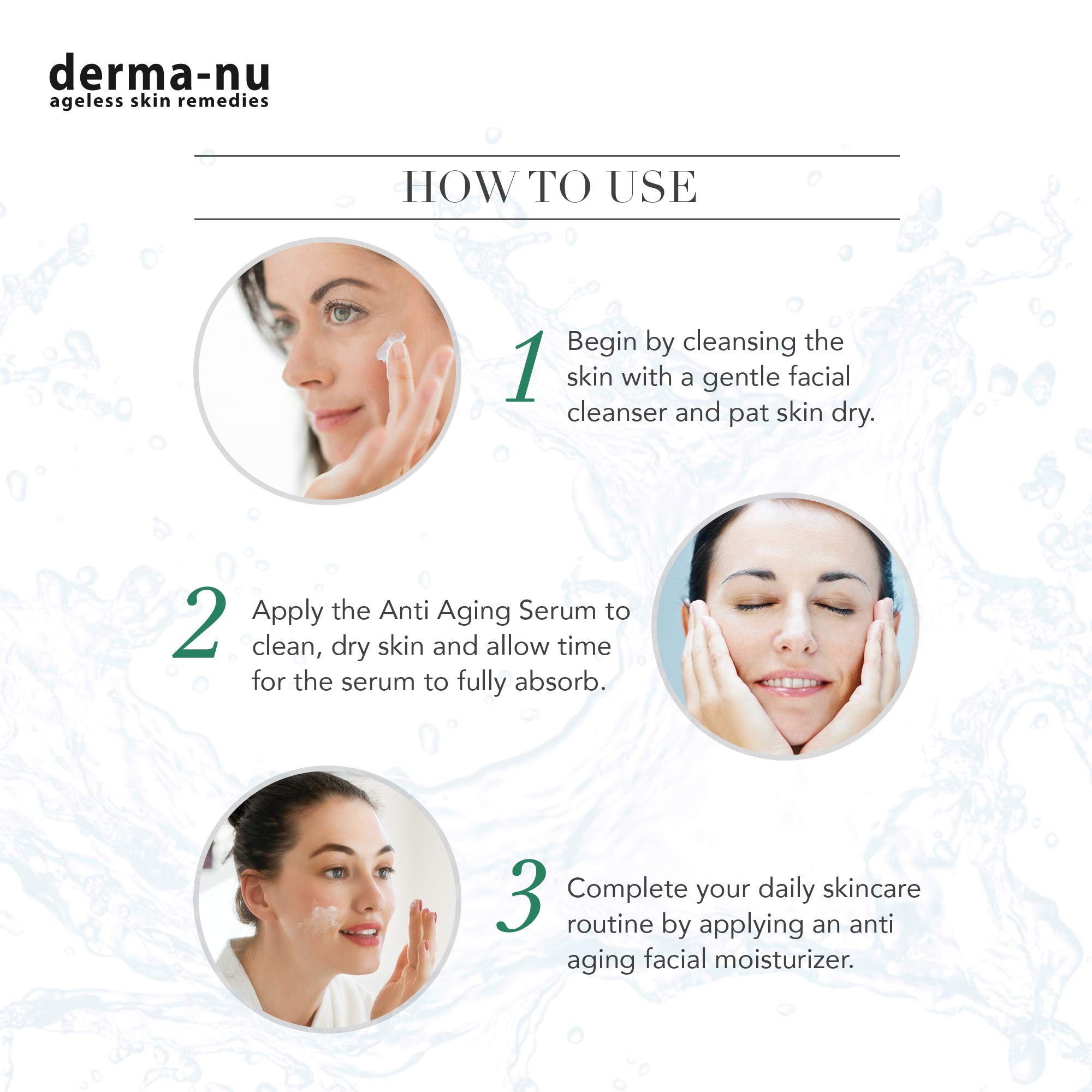 derma-nu
ageless skin remedies

HOW TO USE

1 Begin by cleansing the skin with a gentle facial cleanser and pat skin dry.

2 Apply the Anti Aging Serum to clean, dry skin and allow time for the serum to fully absorb.

3 Complete your daily skincare routine by applying an anti aging facial moisturizer.