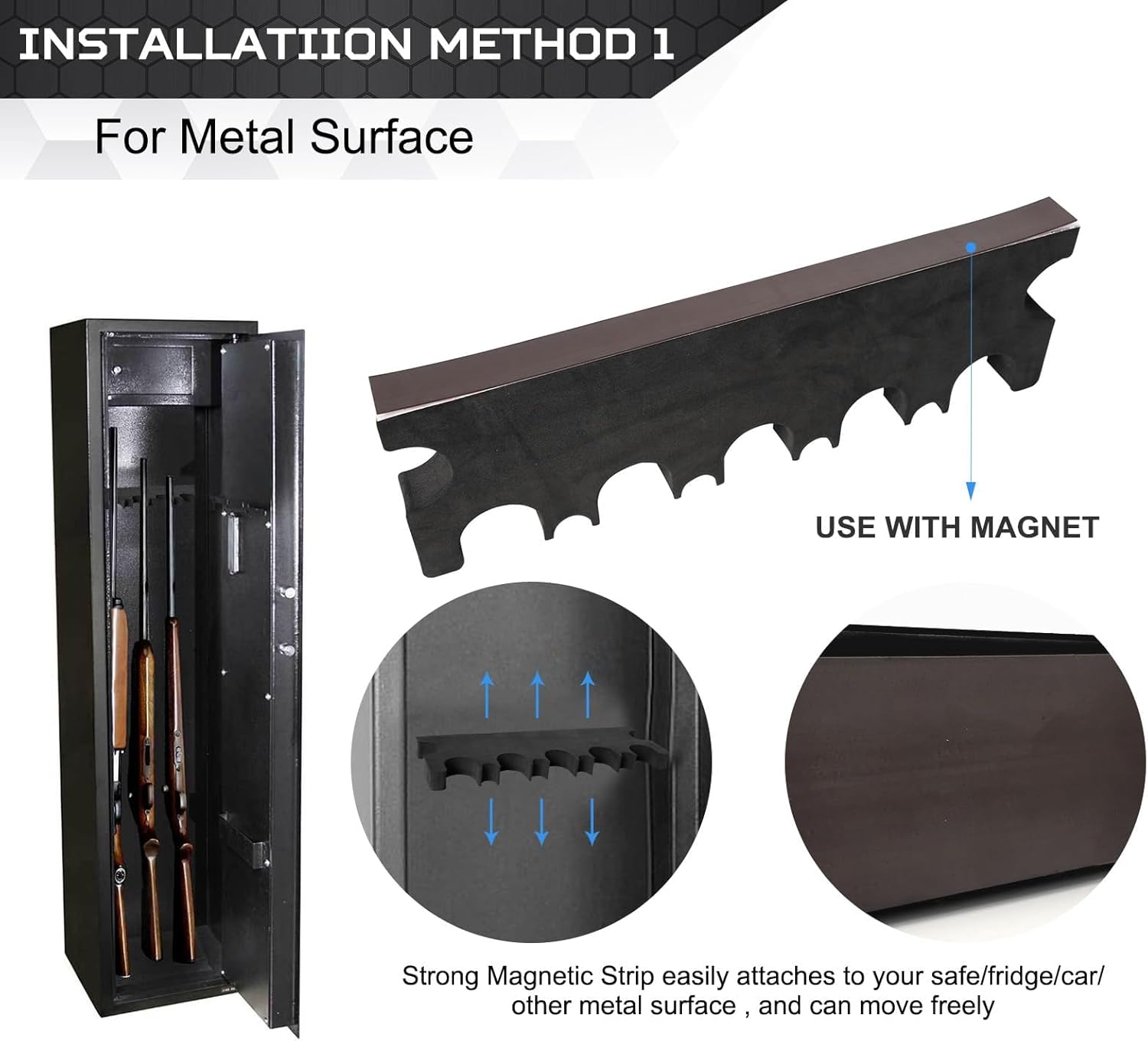 INSTALLATIION METHOD 1

For Metal Surface

USE WITH MAGNET

Strong Magnetic Strip easily attaches to your safe/fridge/car/ other metal surface , and can move freely