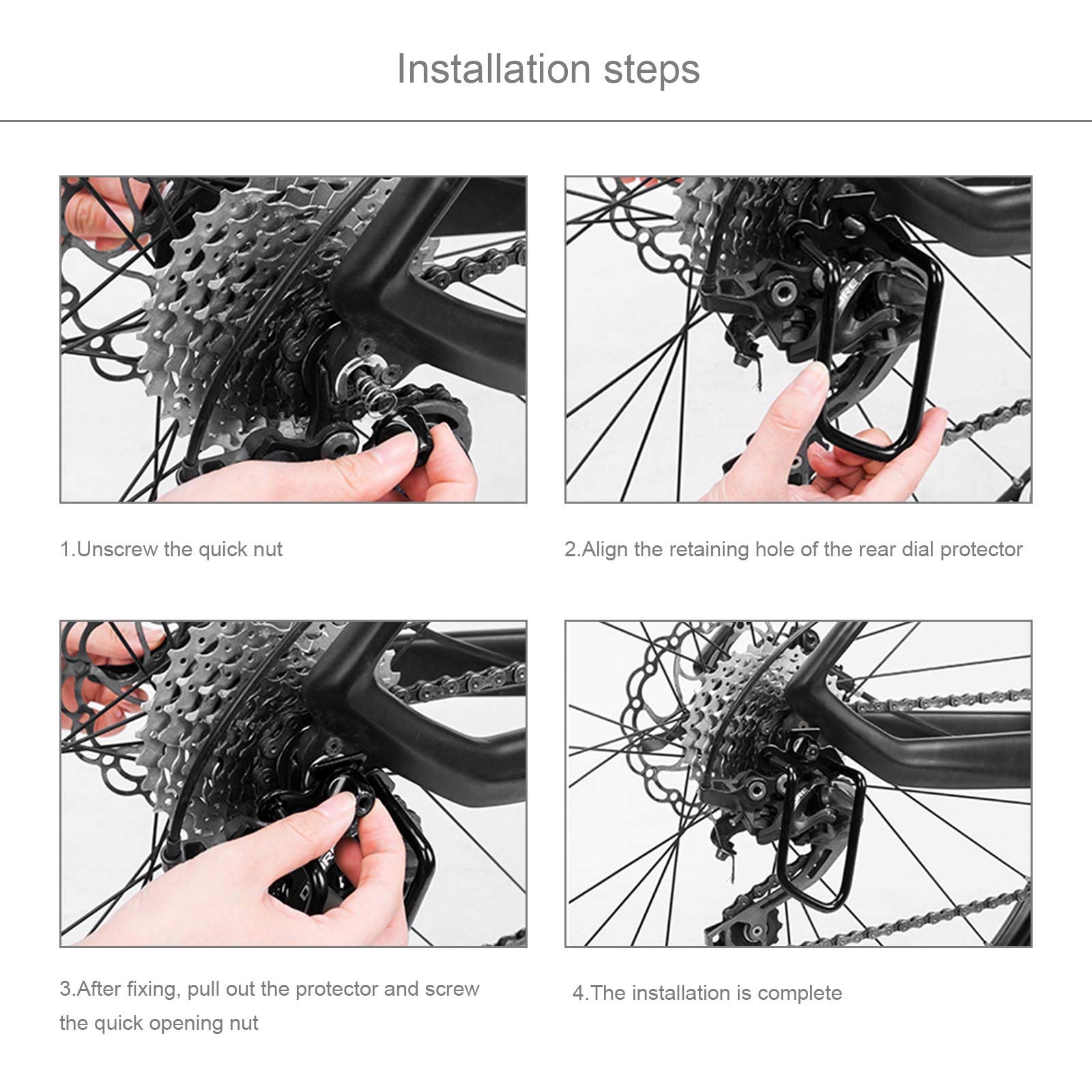 Installation steps

1.Unscrew the quick nut

2.Align the retaining hole of the rear dial protector

3.After fixing, pull out the protector and screw the quick opening nut

4.The installation is complete