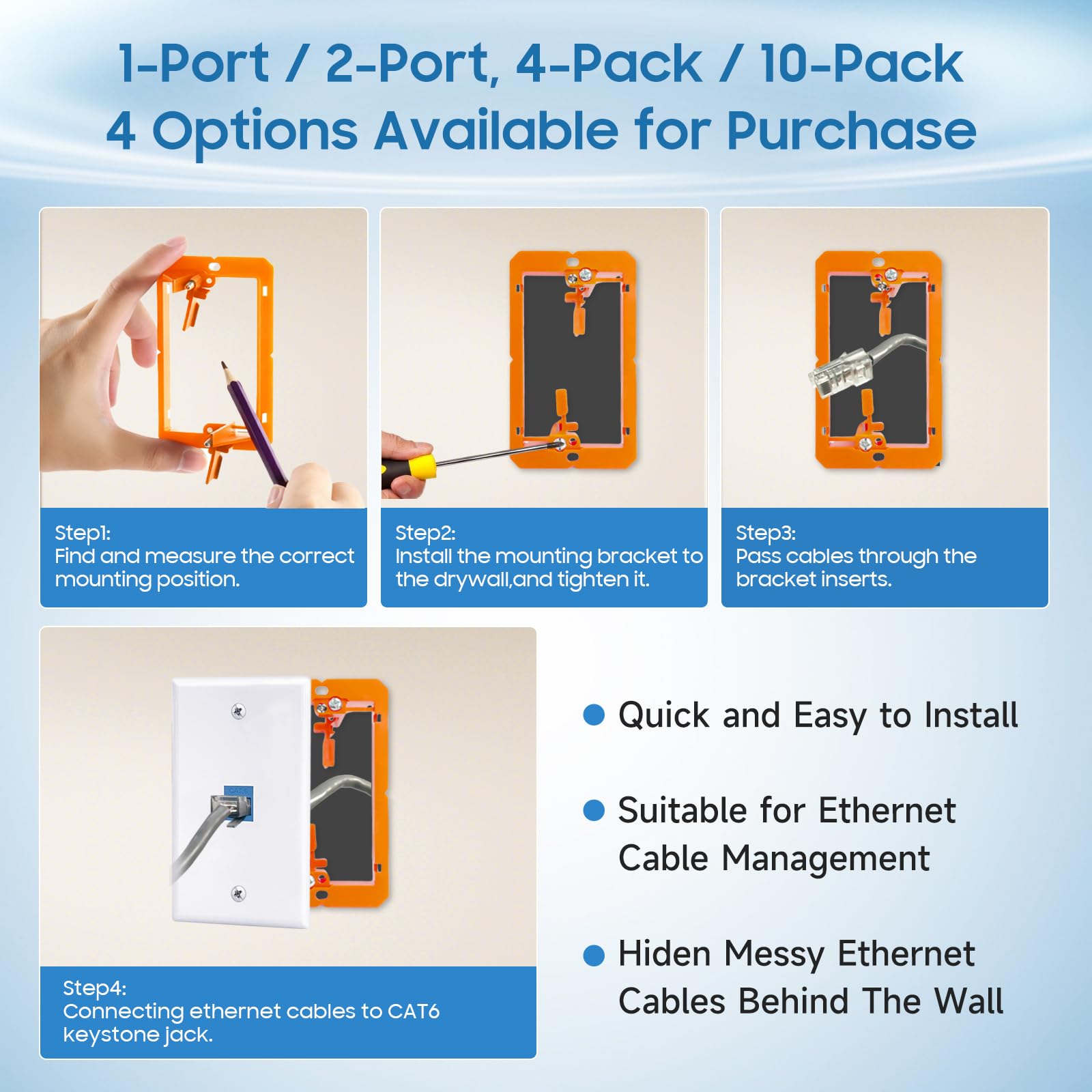 1-Port / 2-Port, 4-Pack / 10-Pack
4 Options Available for Purchase

Step1:
Find and measure the correct mounting position.

Step2:
Install the mounting bracket to the drywall,and tighten it.

Step3:
Pass cables through the bracket inserts.

Step4:
Connecting ethernet cables to CAT6 keystone jack.

Quick and Easy to Install

Suitable for Ethernet Cable Management

Hiden Messy Ethernet Cables Behind The Wall