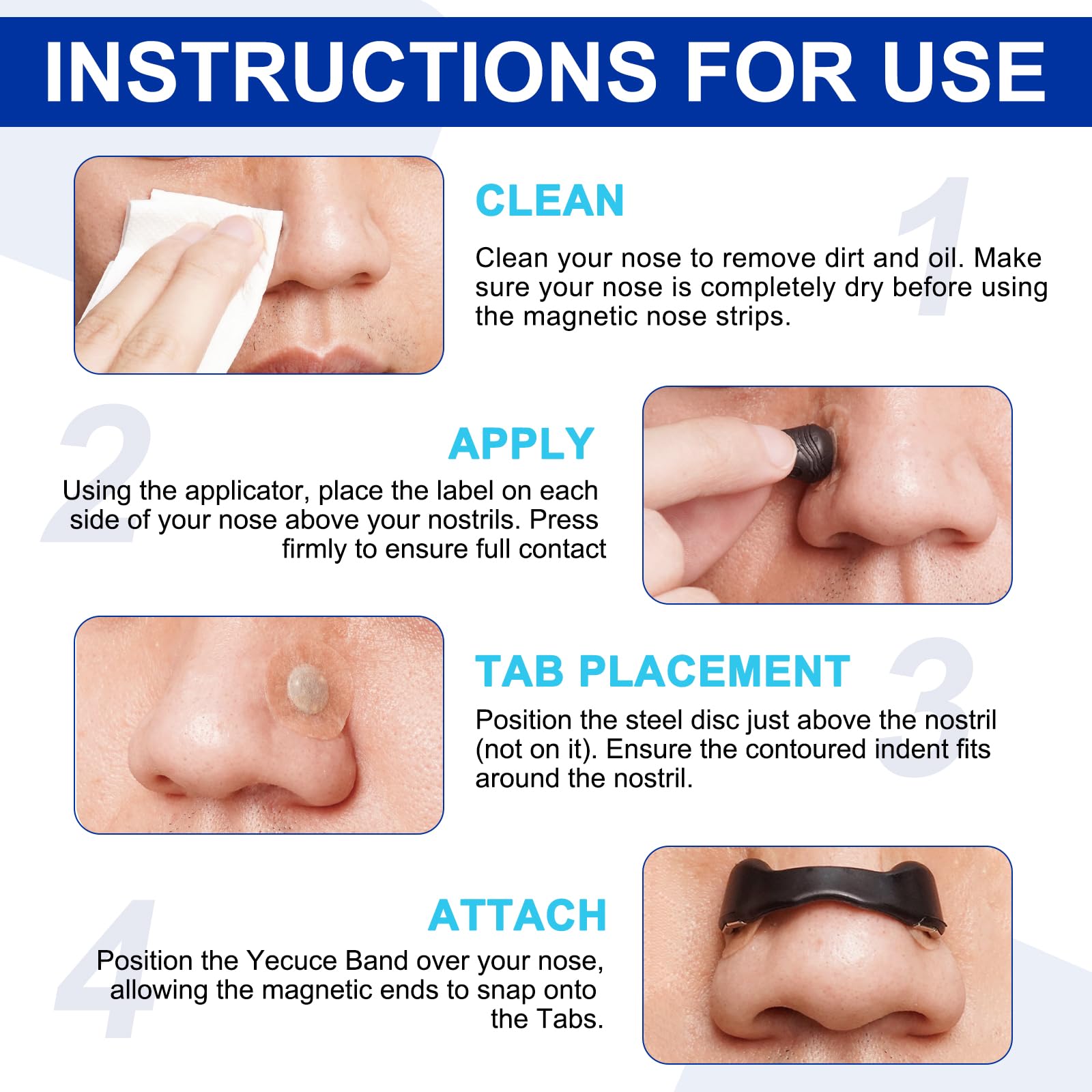 INSTRUCTIONS FOR USE

1

CLEAN

Clean your nose to remove dirt and oil. Make sure your nose is completely dry before using the magnetic nose strips.

2

APPLY

Using the applicator, place the label on each side of your nose above your nostrils. Press firmly to ensure full contact

3

TAB PLACEMENT

Position the steel disc just above the nostril (not on it). Ensure the contoured indent fits around the nostril.

4

ATTACH

Position the Yecuce Band over your nose, allowing the magnetic ends to snap onto the Tabs.