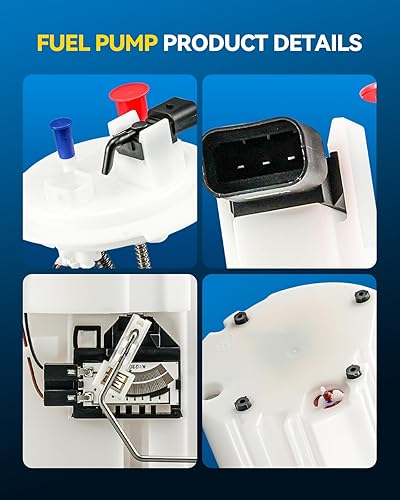 FUEL PUMP PRODUCT DETAILS