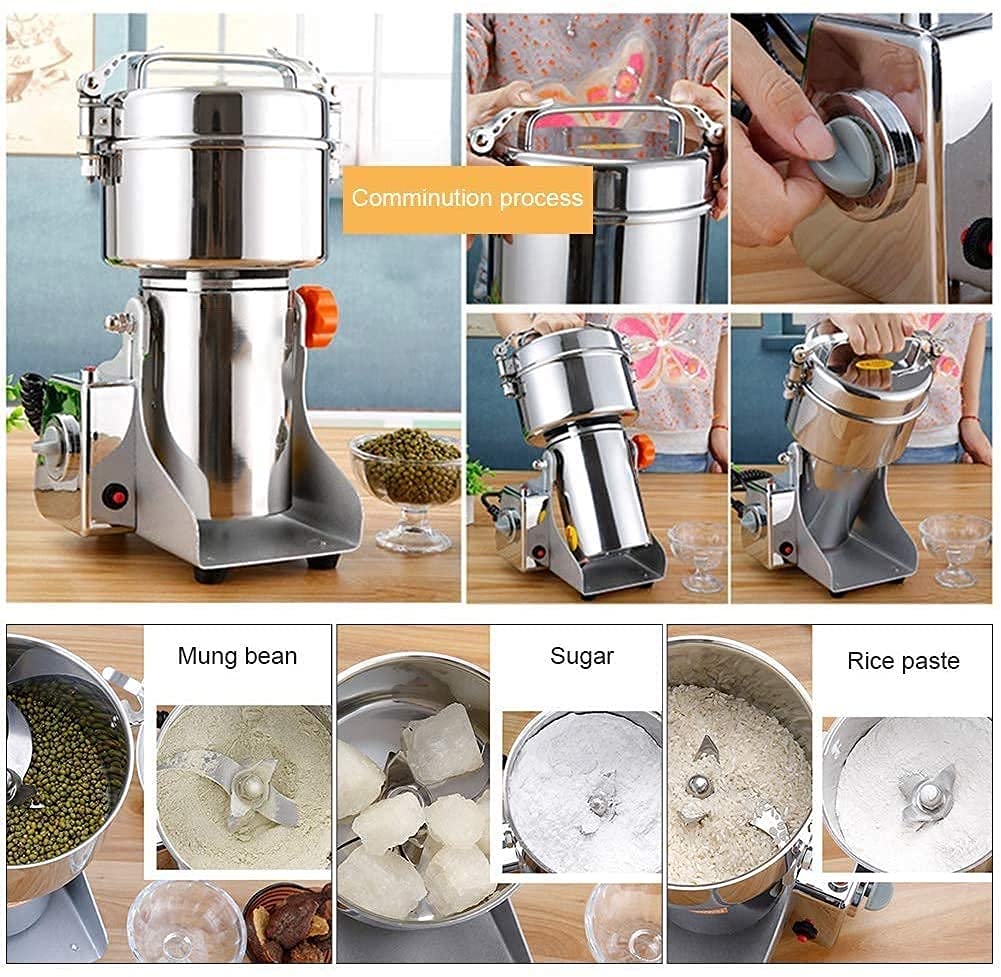 Comminution process

Mung bean

Sugar

Rice paste