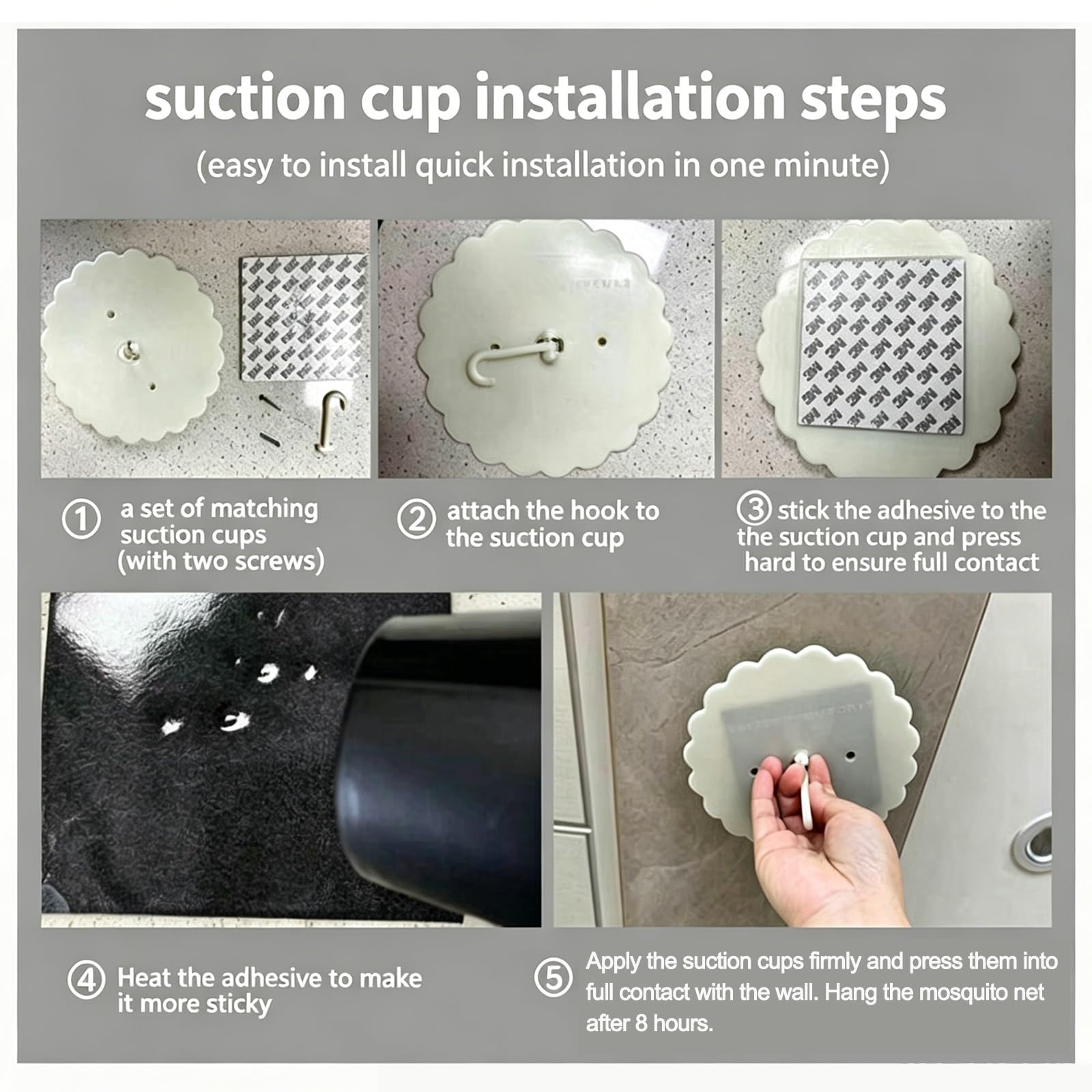 suction cup installation steps

(easy to install quick installation in one minute)

① a set of matching suction cups (with two screws)

② attach the hook to the suction cup

③ stick the adhesive to the the suction cup and press hard to ensure full contact

④ Heat the adhesive to make it more sticky

⑤ Apply the suction cups firmly and press them into full contact with the wall. Hang the mosquito net after 8 hours.