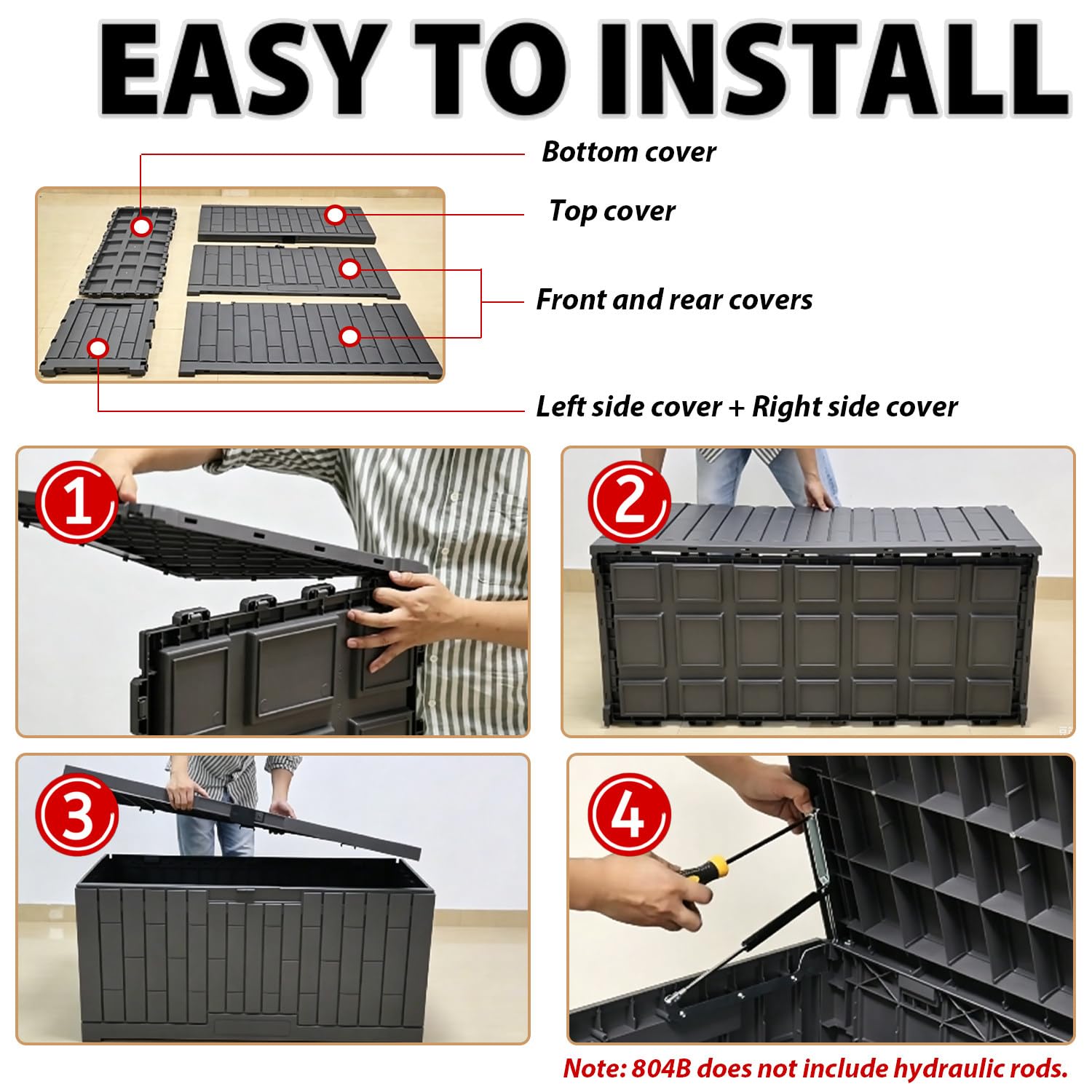 EASY TO INSTALL

Bottom cover

Top cover

Front and rear covers

Left side cover + Right side cover

1

2

3

4

Note: 804B does not include hydraulic rods.