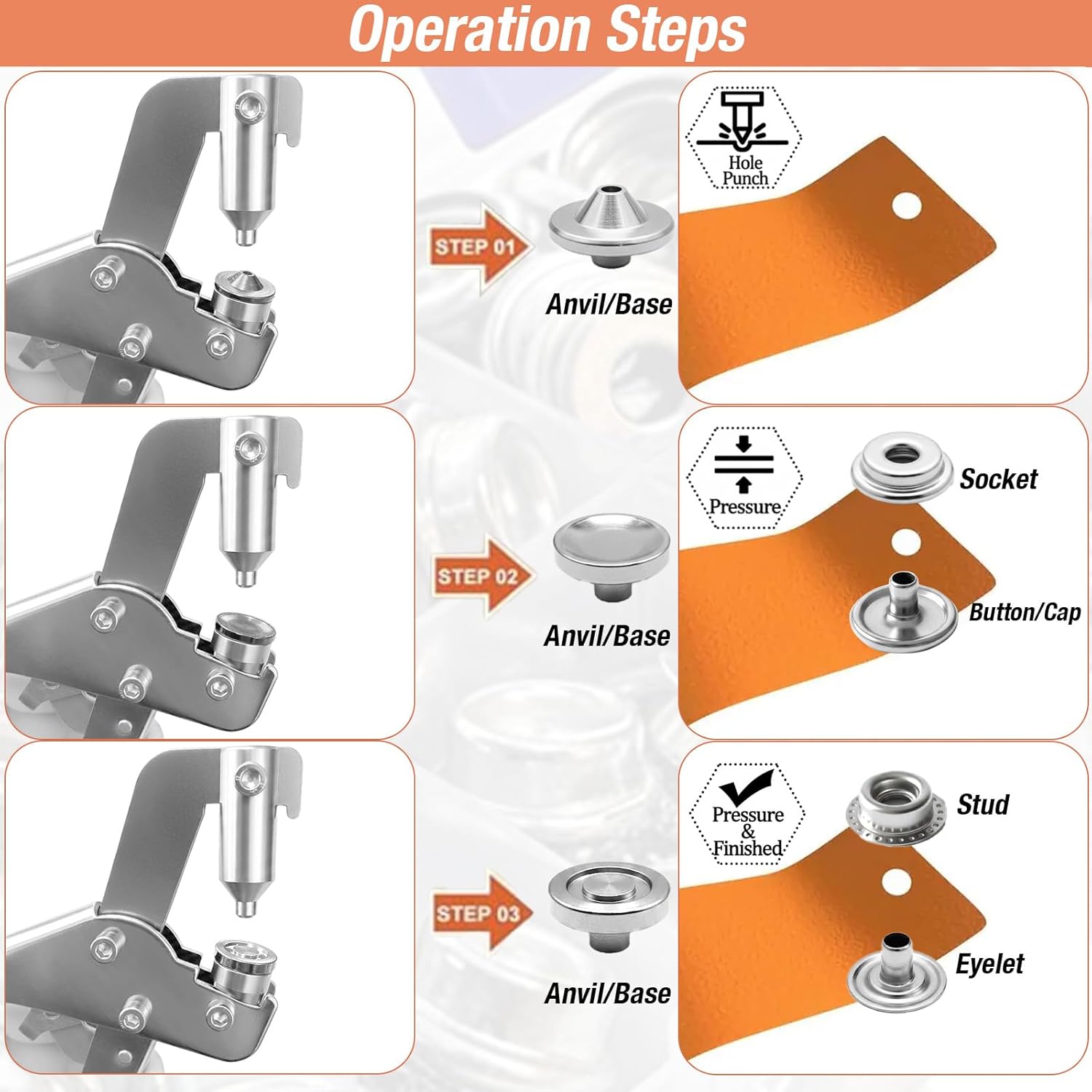 Operation Steps

STEP 01

Anvil/Base

Hole Punch

STEP 02

Anvil/Base

Pressure

Socket

Button/Cap

STEP 03

Anvil/Base

Pressure & Finished

Stud

Eyelet