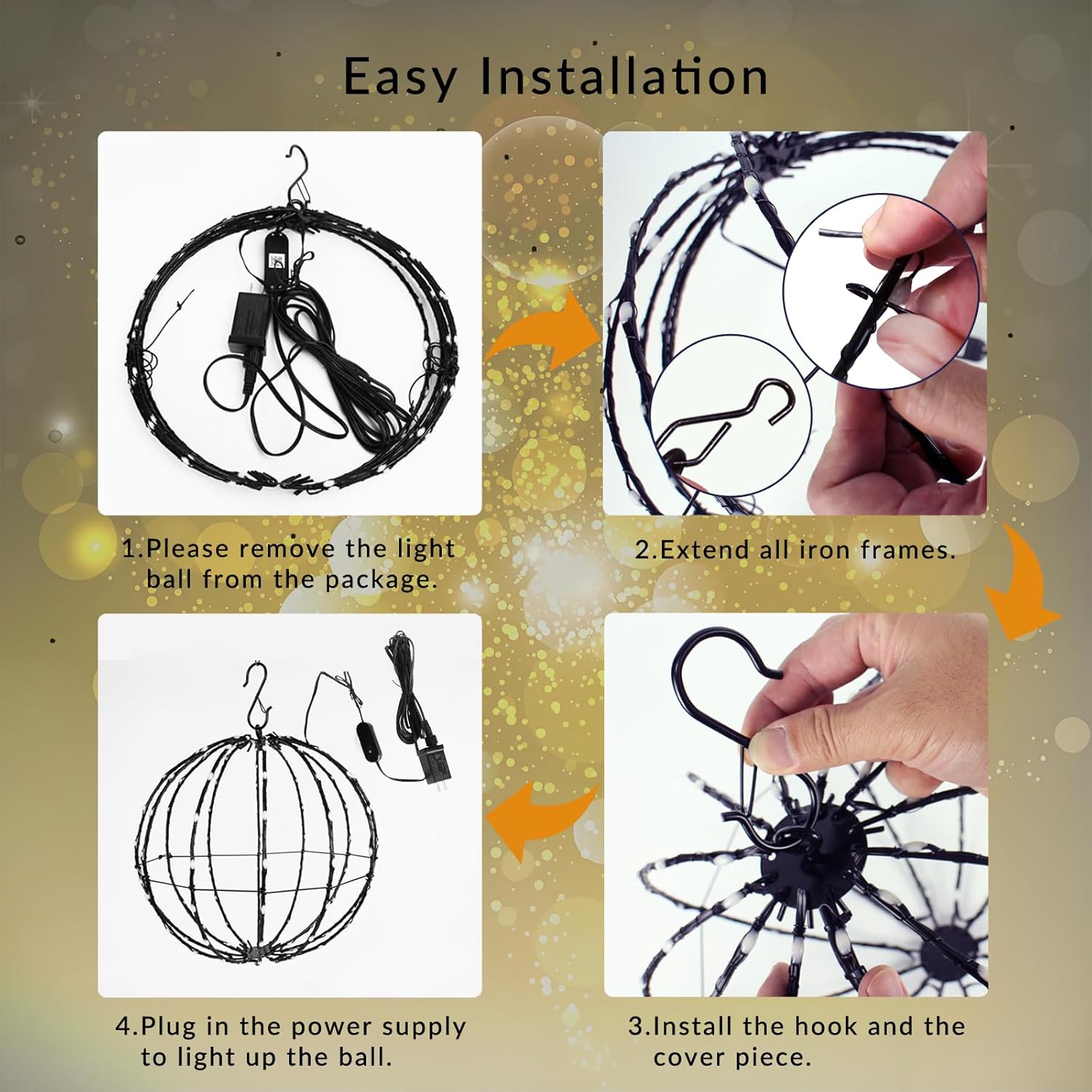 Easy Installation

1.Please remove the light ball from the package.

2.Extend all iron frames.

4.Plug in the power supply to light up the ball.

3.Install the hook and the cover piece.