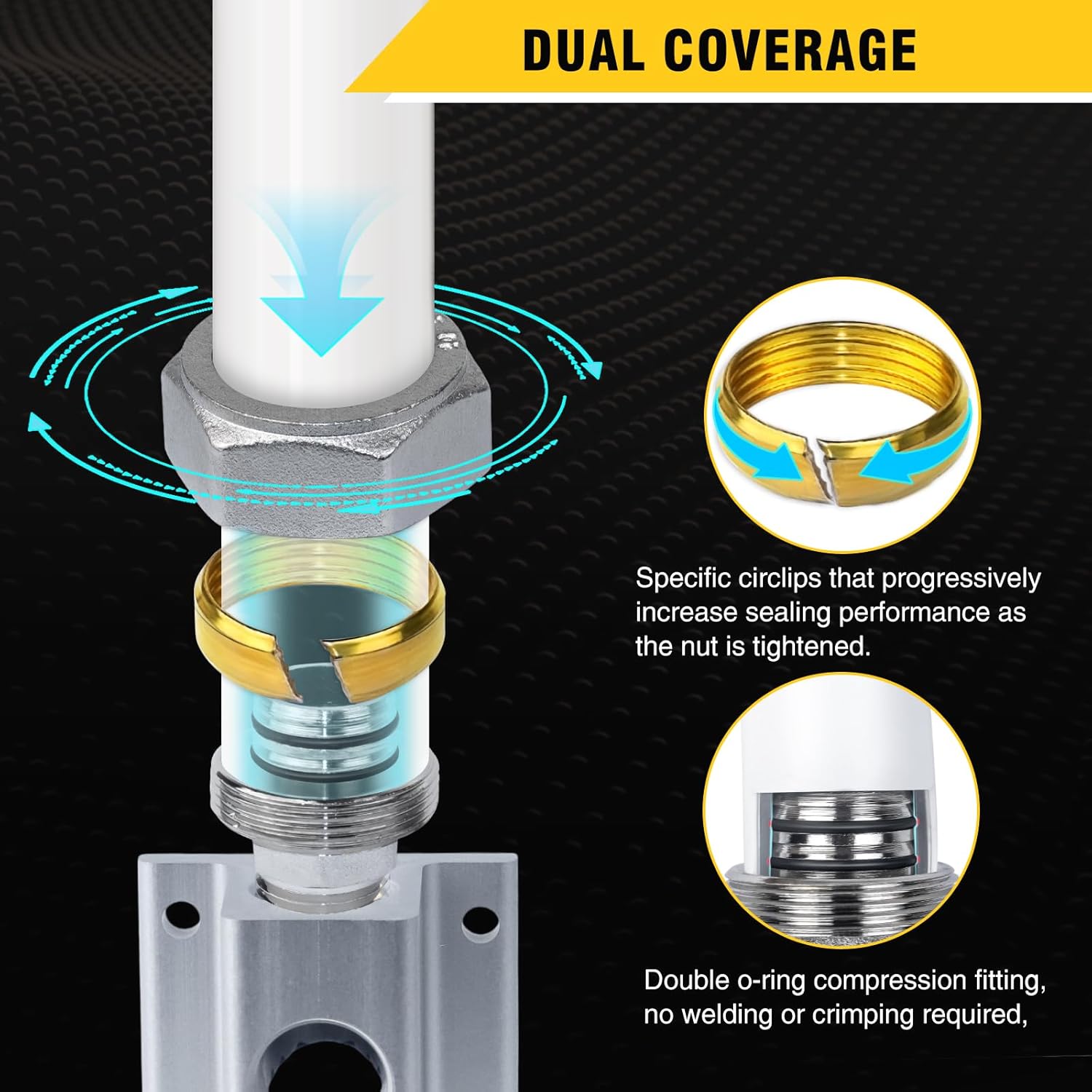 DUAL COVERAGE

Specific circlips that progressively increase sealing performance as the nut is tightened.

Double o-ring compression fitting, no welding or crimping required,