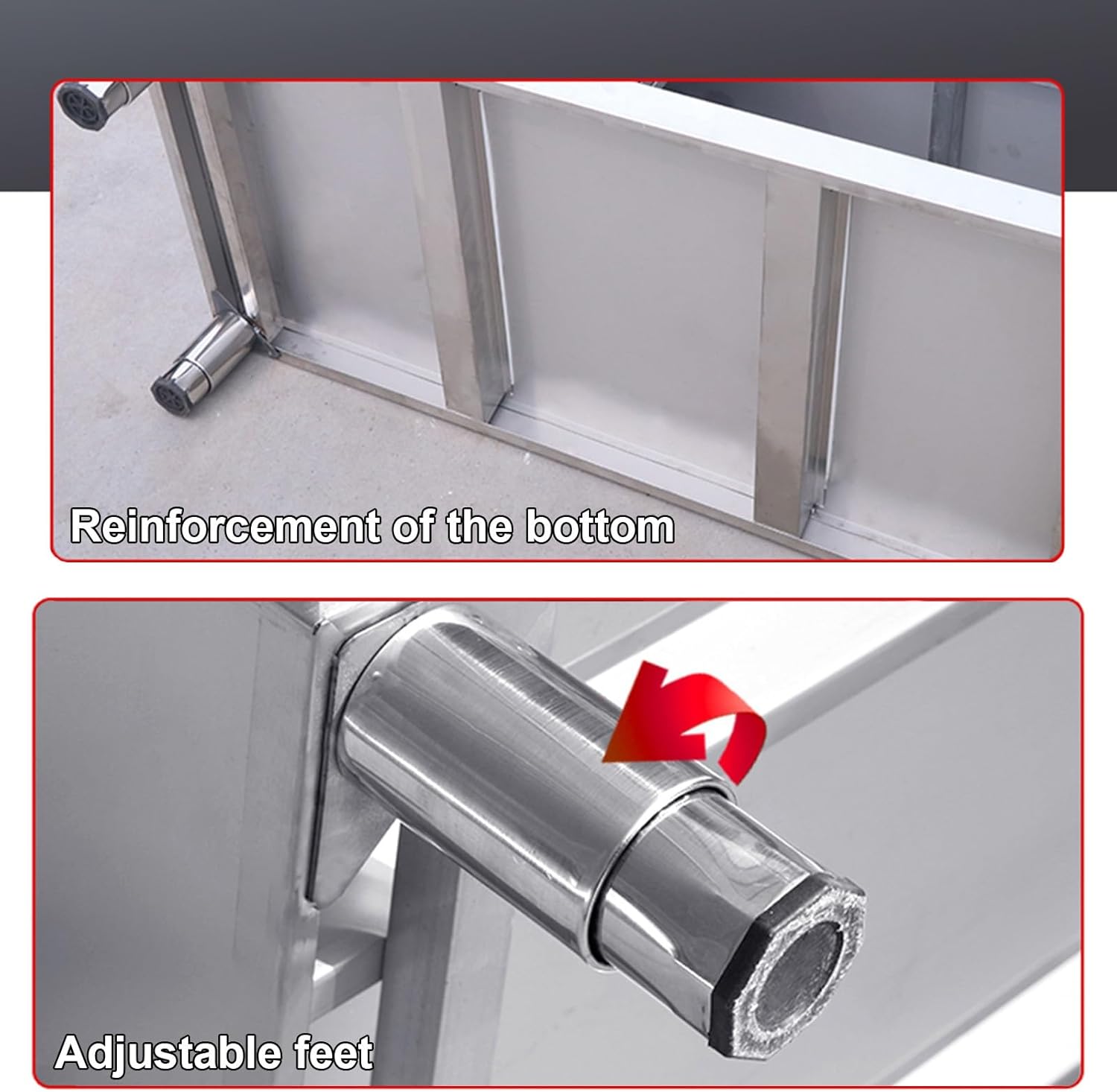 Reinforcement of the bottom

Adjustable feet