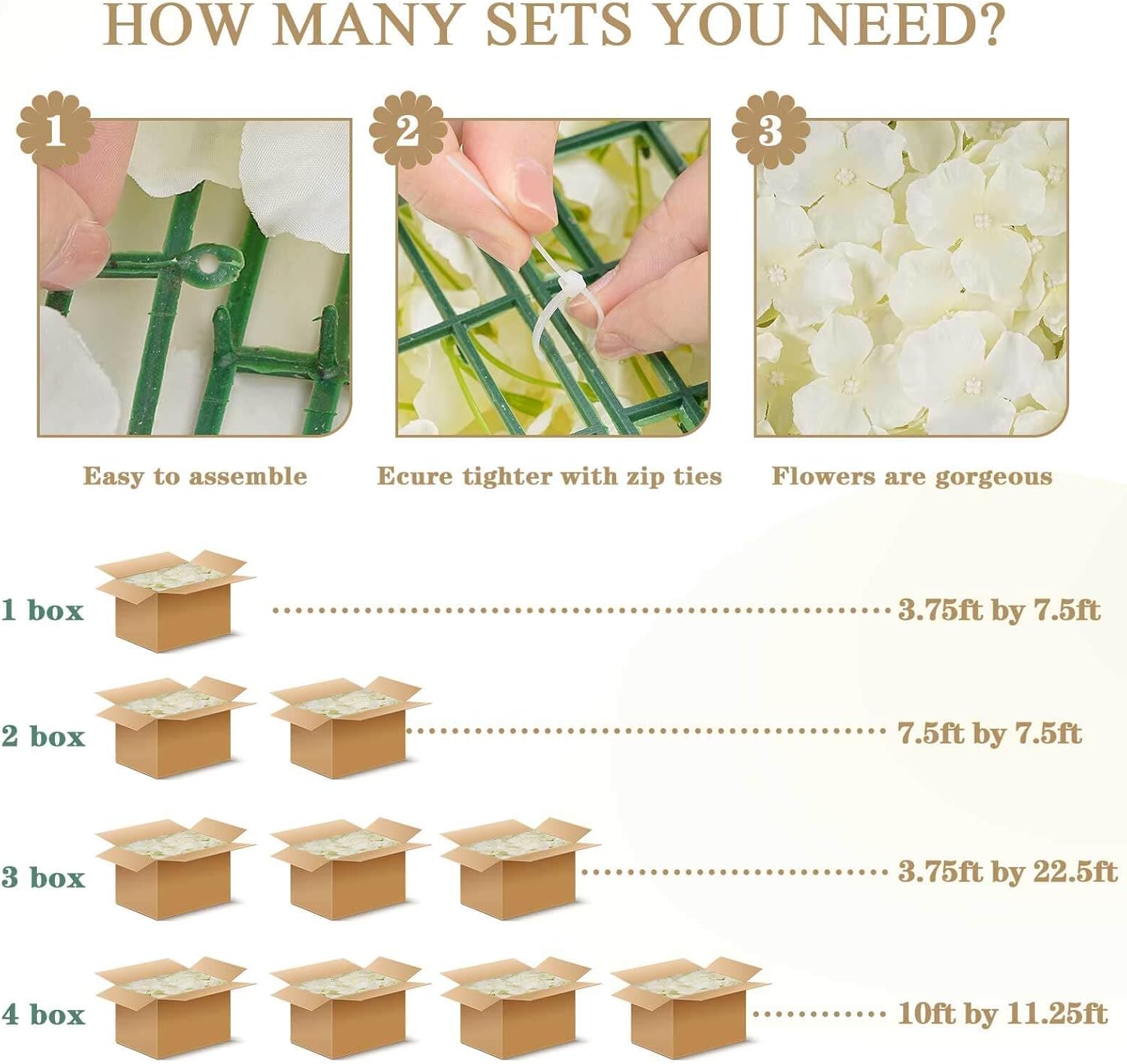 HOW MANY SETS YOU NEED?

1

2

3

Easy to assemble

Ecure tighter with zip ties

Flowers are gorgeous

1 box 3.75ft by 7.5ft

2 box 7.5ft by 7.5ft

3 box 3.75ft by 22.5ft

4 box 10ft by 11.25ft