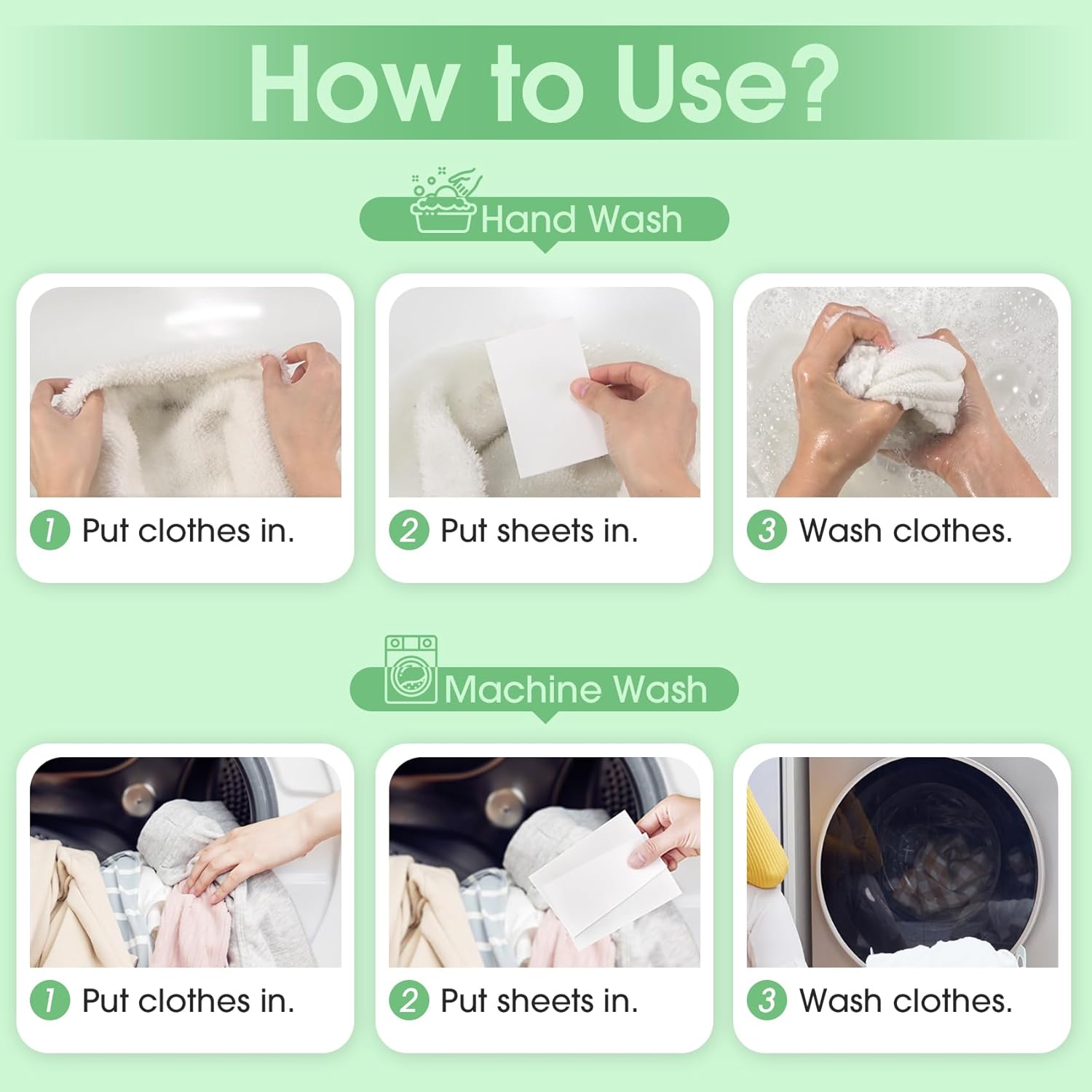 How to Use?

Hand Wash

1 Put clothes in.

2 Put sheets in.

3 Wash clothes.

Machine Wash

1 Put clothes in.

2 Put sheets in.

3 Wash clothes.