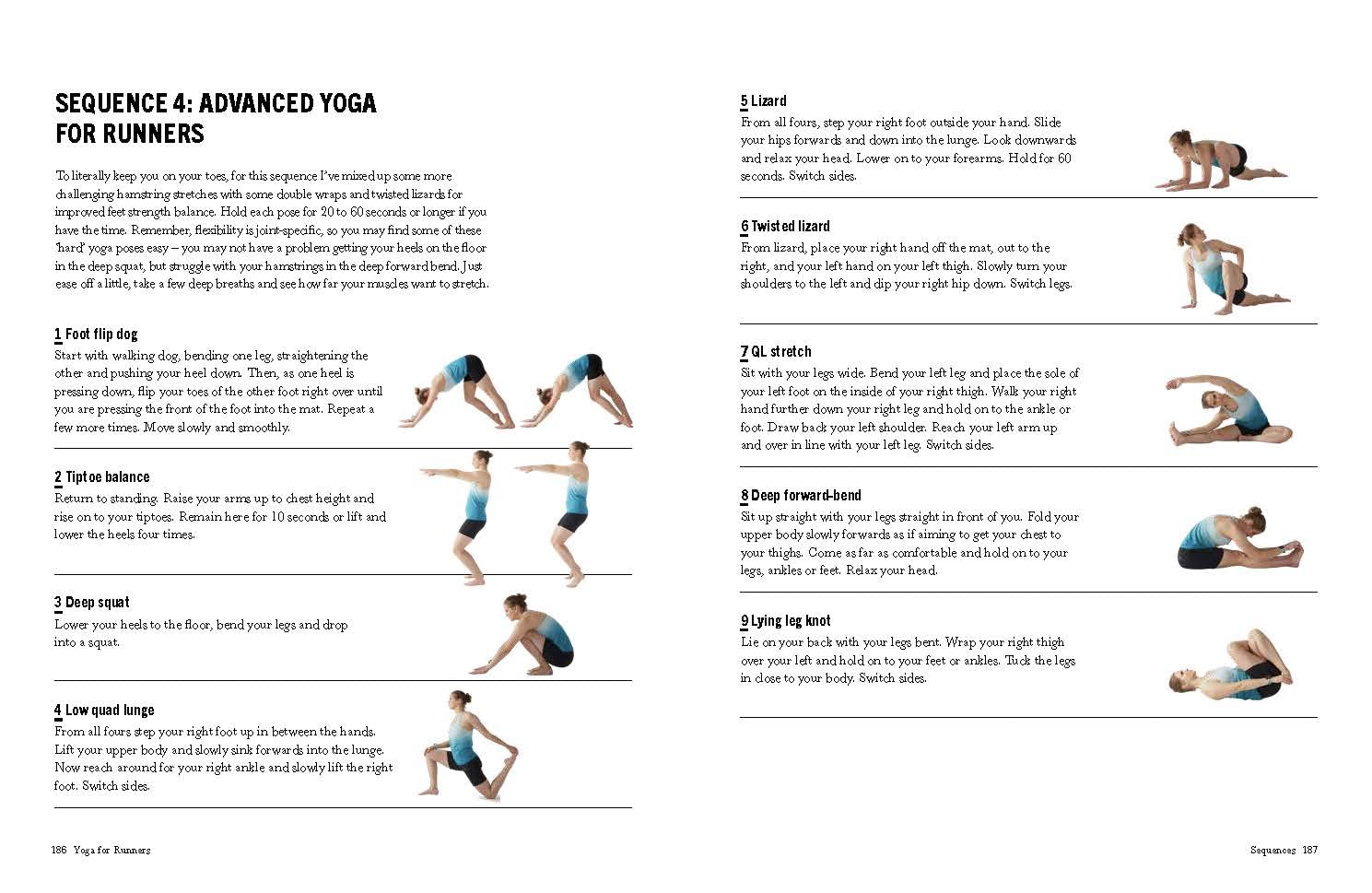 SEQUENCE 4: ADVANCED YOGA FOR RUNNERS

To literally keep you on your toes, for this sequence I've mixed up some more challenging hamstring stretches with some double wraps and twisted lizards for improved feet strength balance. Hold each pose for 20 to 60 seconds or longer if you have the time. Remember, flexibility is joint-specific, so you may find some of these 'hard' yoga poses easy – you may not have a problem getting your heels on the floor in the deep squat, but struggle with your hamstrings in the deep forward bend. Just ease off a little, take a few deep breaths and see how far your muscles want to stretch.

1 Foot flip dog
Start with walking dog, bending one leg, straightening the other and pushing your heel down. Then, as one heel is pressing down, flip your toes of the other foot right over until you are pressing the front of the foot into the mat. Repeat a few more times. Move slowly and smoothly.

2 Tiptoe balance
Return to standing. Raise your arms up to chest height and rise on to your tiptoes. Remain here for 10 seconds or lift and lower the heels four times.

3 Deep squat
Lower your heels to the floor, bend your legs and drop into a squat.

4 Low quad lunge
From all fours step your right foot up in between the hands. Lift your upper body and slowly sink forwards into the lunge. Now reach around for your right ankle and slowly lift the right foot. Switch sides.

186 Yoga for Runners

5 Lizard
From all fours, step your right foot outside your hand. Slide your hips forwards and down into the lunge. Look downwards and relax your head. Lower on to your forearms. Hold for 60 seconds. Switch sides.

6 Twisted lizard
From lizard, place your right hand off the mat, out to the right, and your left hand on your left thigh. Slowly turn your shoulders to the left and dip your right hip down. Switch legs.

7 QL stretch
Sit with your legs wide. Bend your left leg and place the sole of your left foot on the inside of your right thigh. Walk your right hand further down your right leg and hold on to the ankle or foot. Draw back your left shoulder. Reach your left arm up and over in line with your left leg. Switch sides.

8 Deep forward-bend
Sit up straight with your legs straight in front of you. Fold your upper body slowly forwards as if aiming to get your chest to your thighs. Come as far as comfortable and hold on to your legs, ankles or feet. Relax your head.

9 Lying leg knot
Lie on your back with your legs bent. Wrap your right thigh over your left and hold on to your feet or ankles. Tuck the legs in close to your body. Switch sides.

Sequences 187