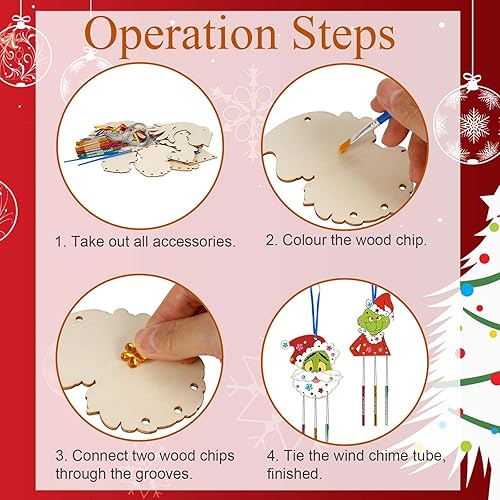 Operation Steps

1. Take out all accessories.

2. Colour the wood chip.

3. Connect two wood chips through the grooves.

4. Tie the wind chime tube, finished.